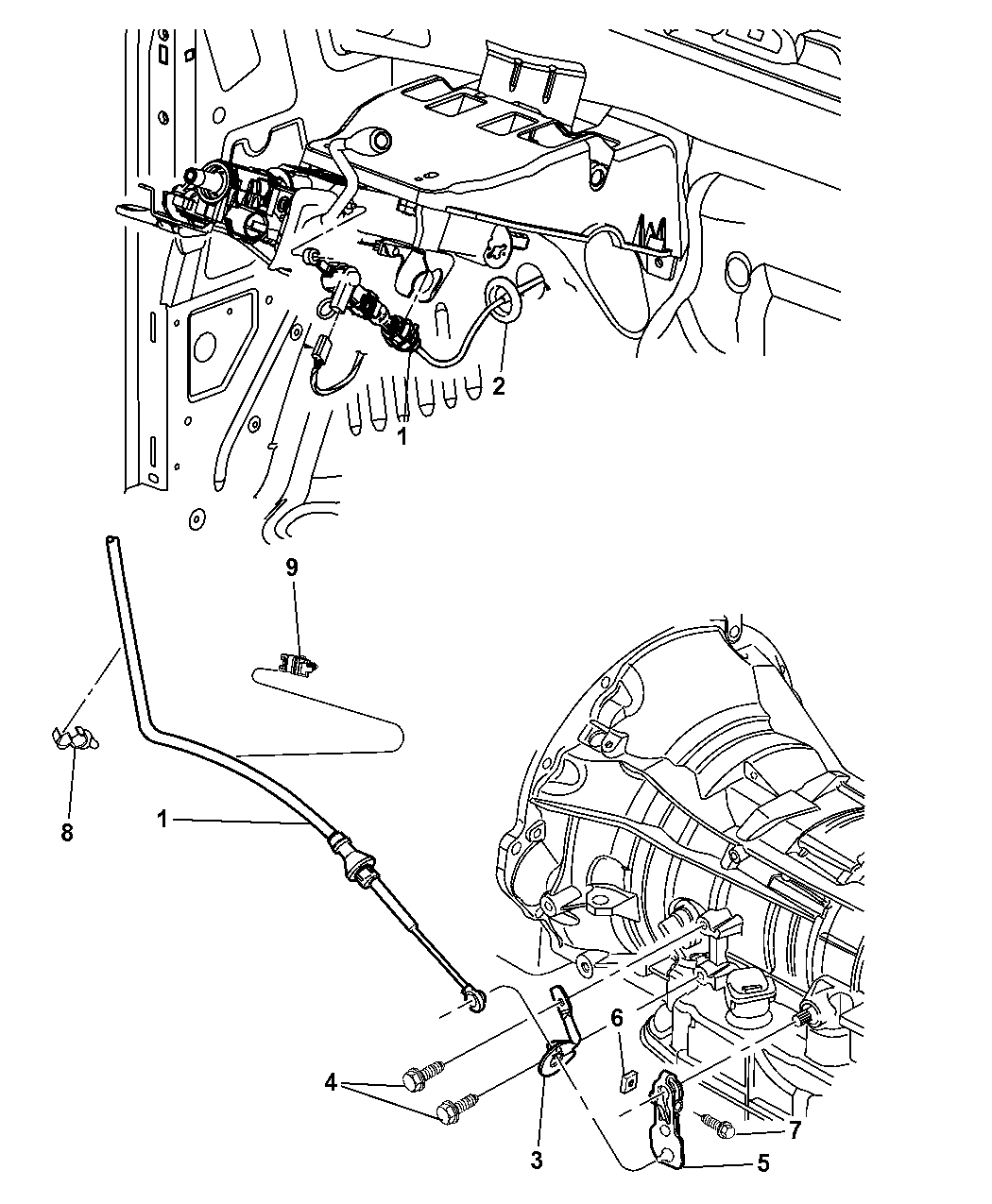 2
1
9
8
1
6
4
7
3
5