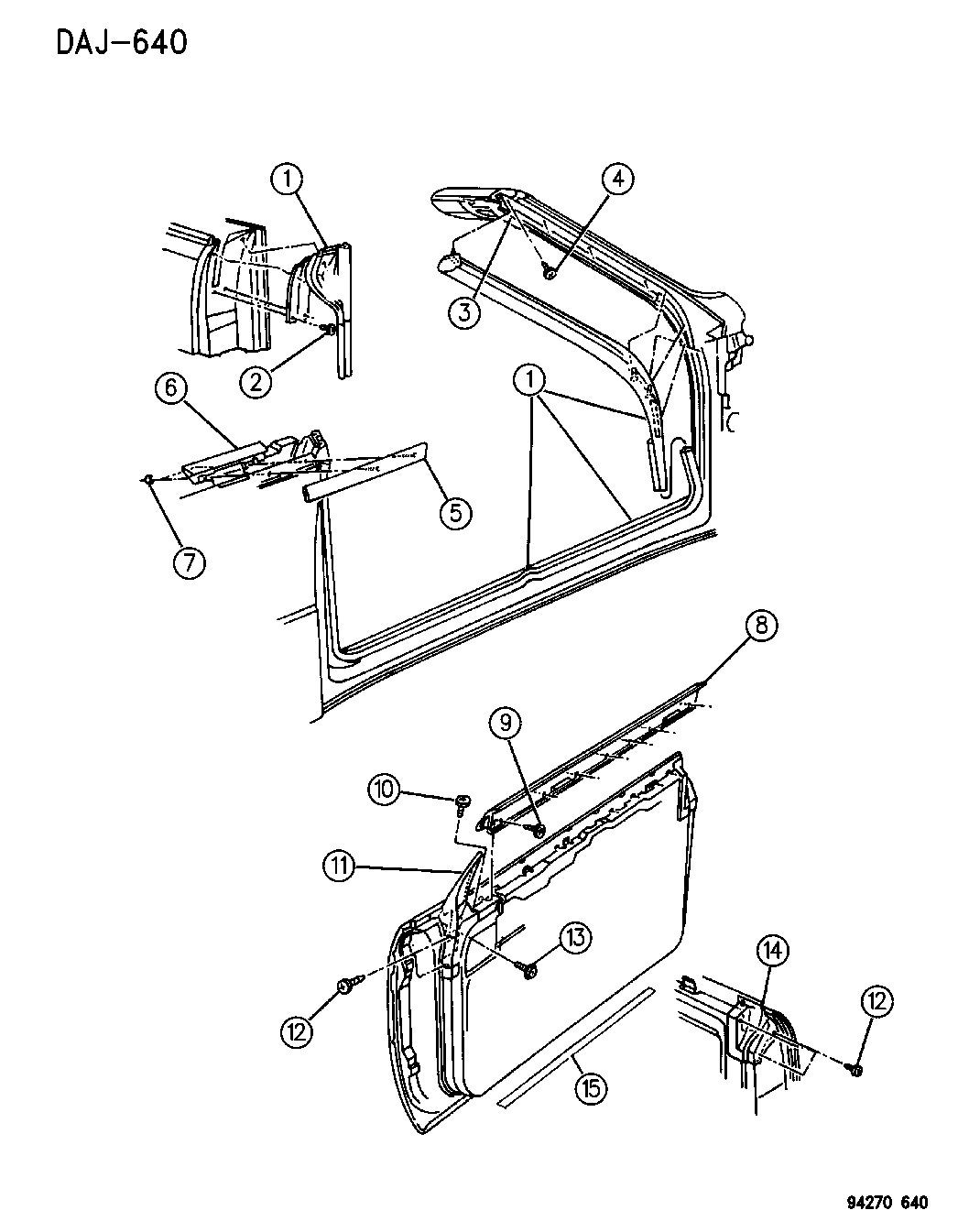 DAJ-640

1
4
3
2
6
1
5
7
8
9
10
11
13
14
12
12
15

94270 640