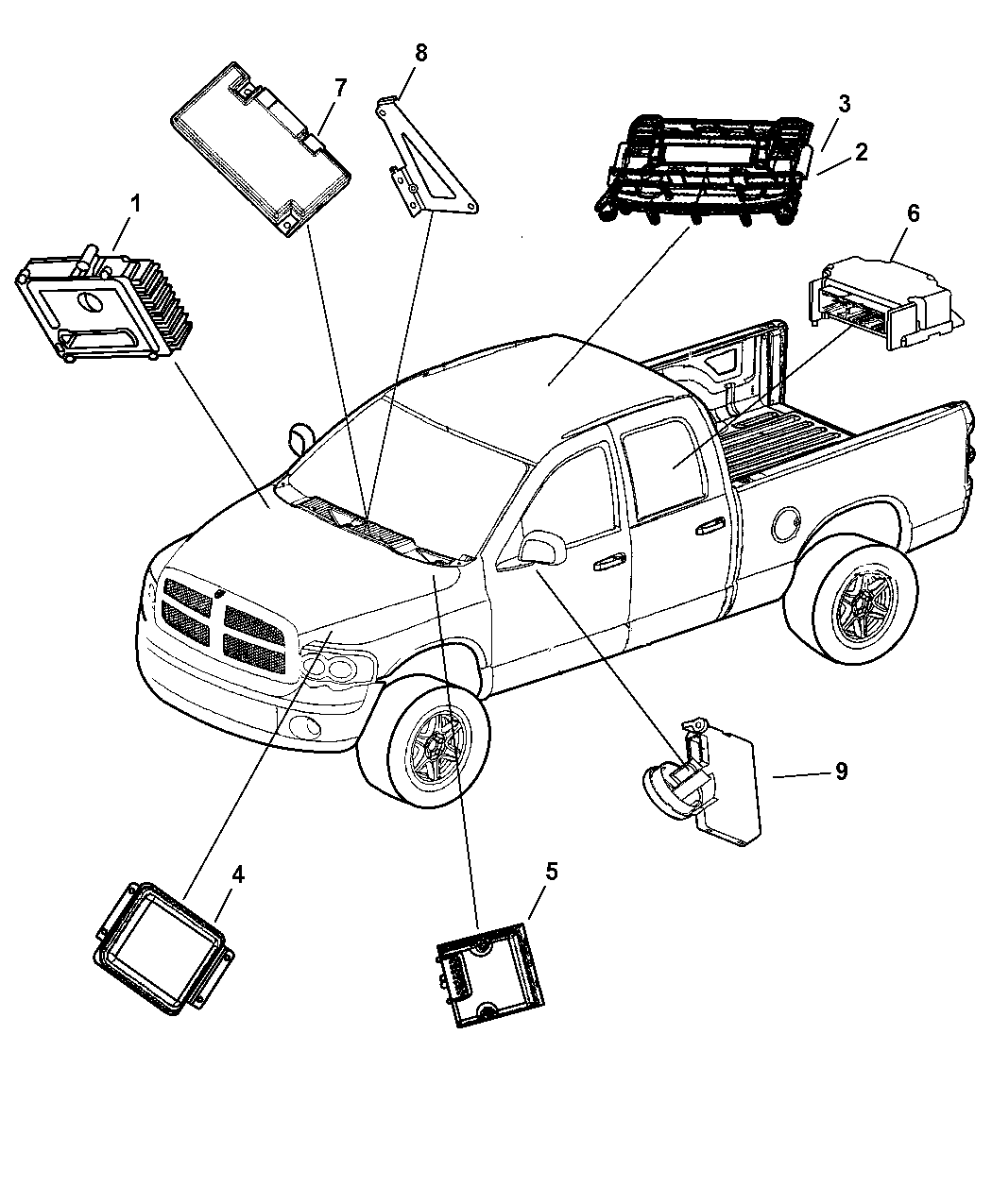 8
7
3
2
1
6
9
4
5