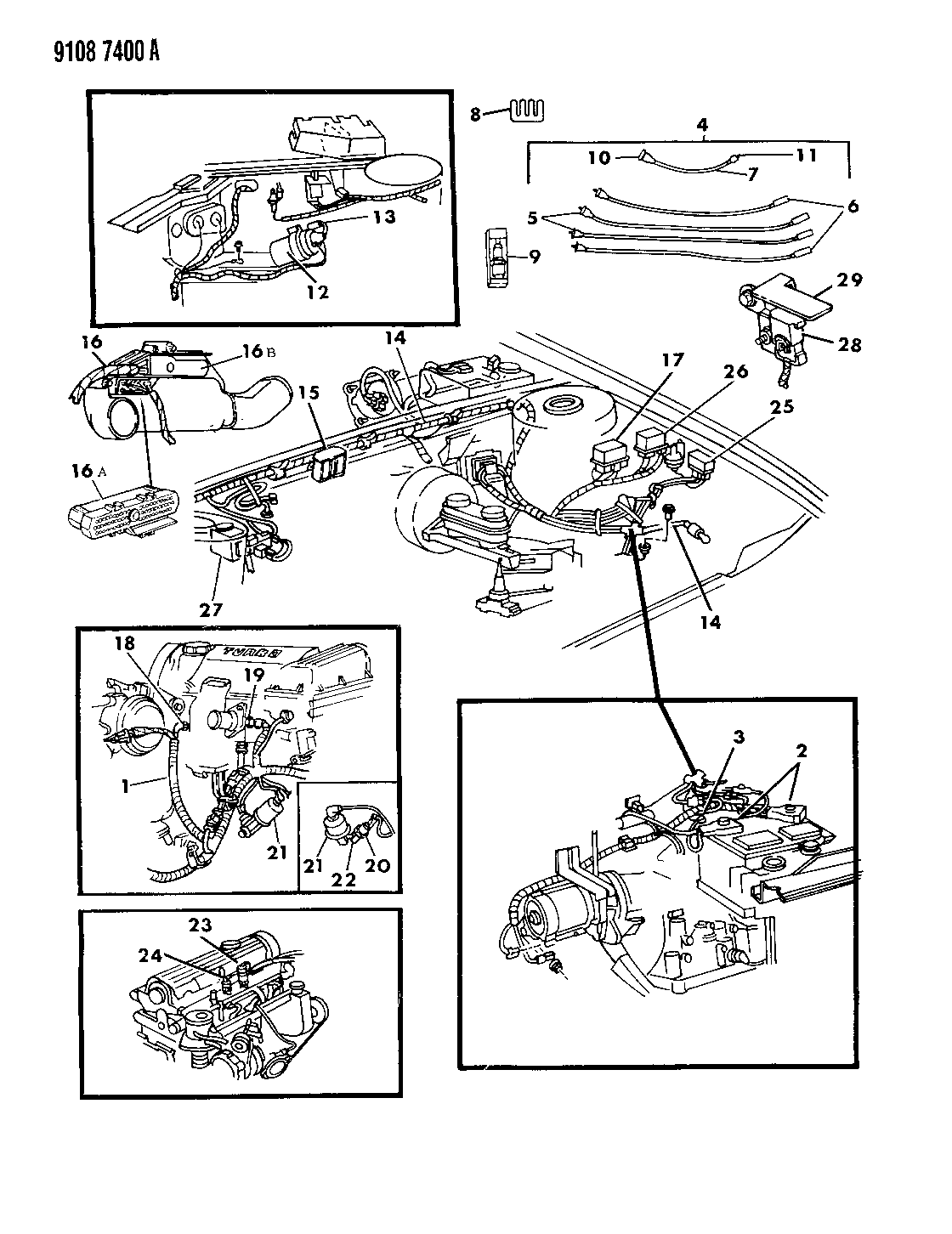 9108 7400 A

8
4
10
11
7
5
6
9
13
12
29
28
16
16 B
14
15
17
26
25
16 A
27
14
18
TURBO
19
1
21
21
22
20
3
2
23
24