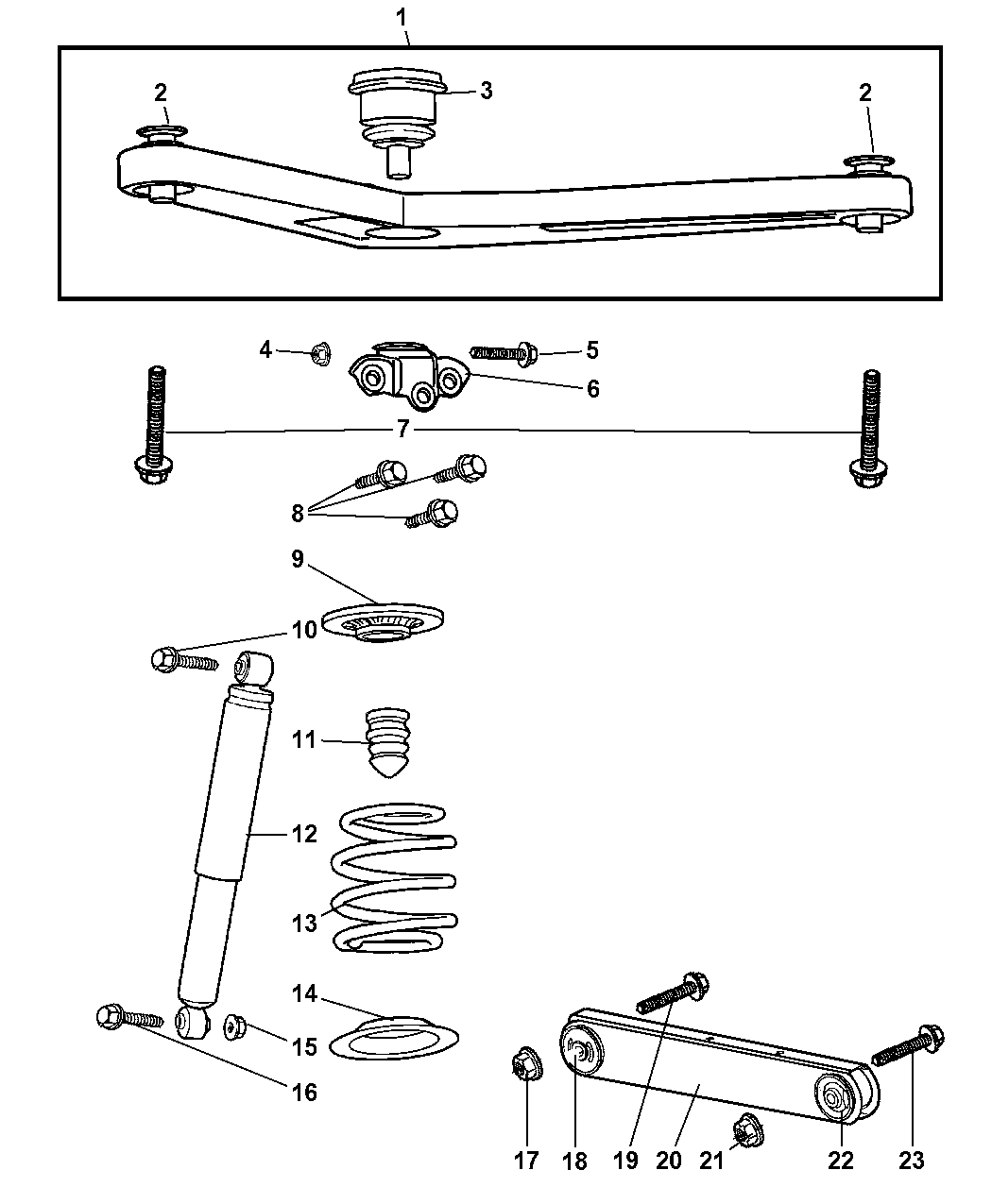 1
2
3
2
4
5
6
7
8
9
10
11
12
13
14
15
16
17
18
19
20
21
22
23