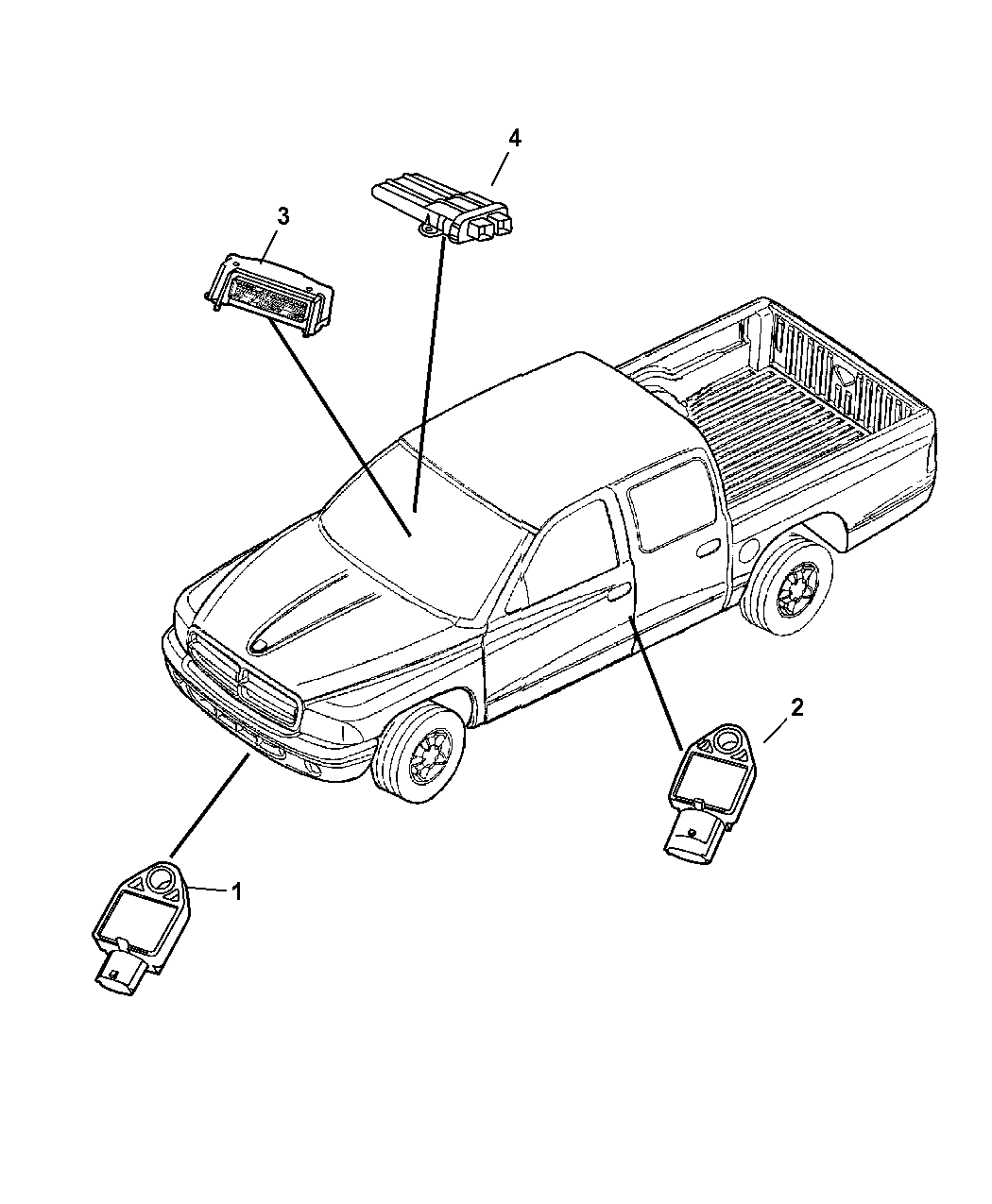 4
3
2
1