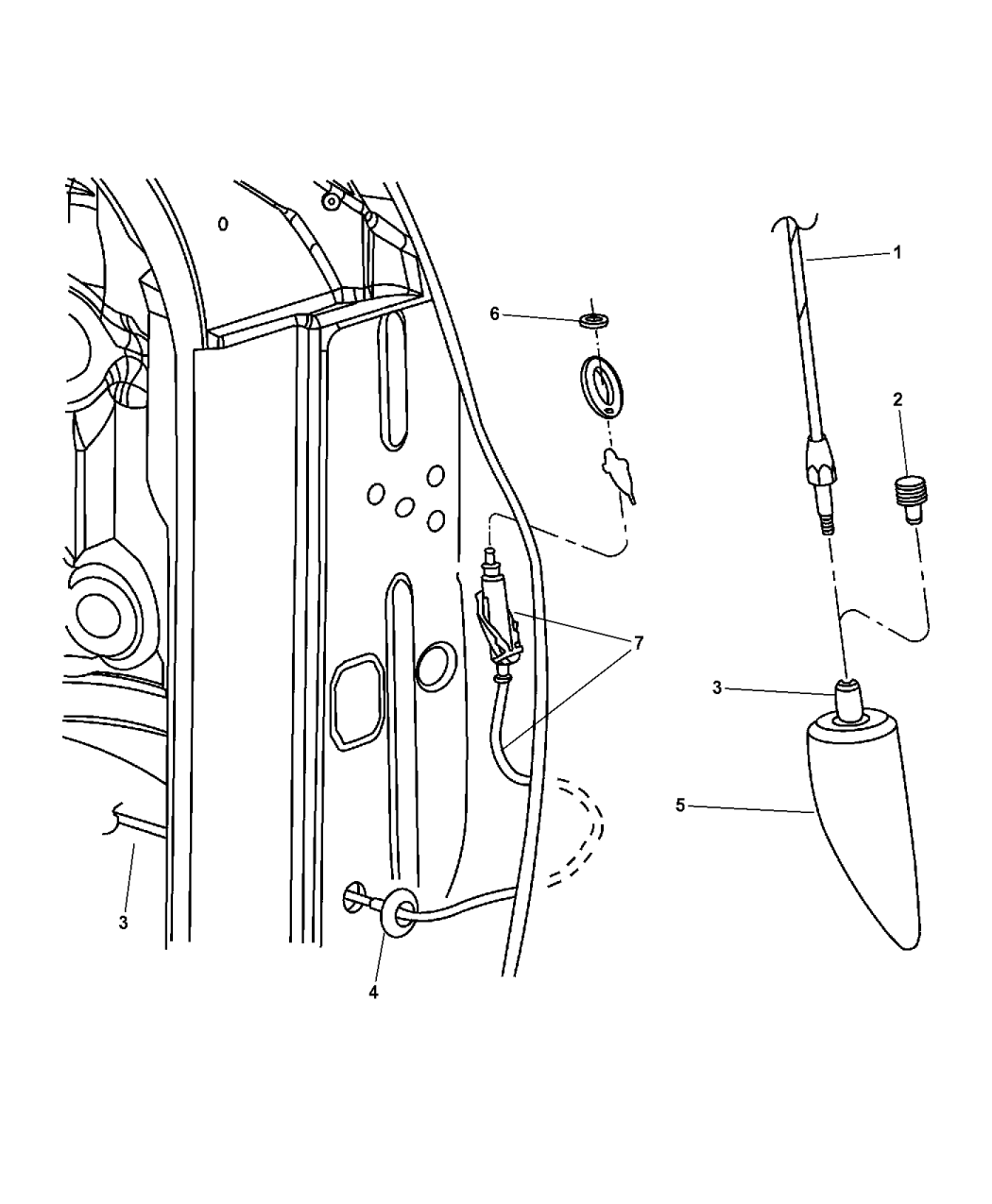 0
6
1
2
7
3
5
3
4