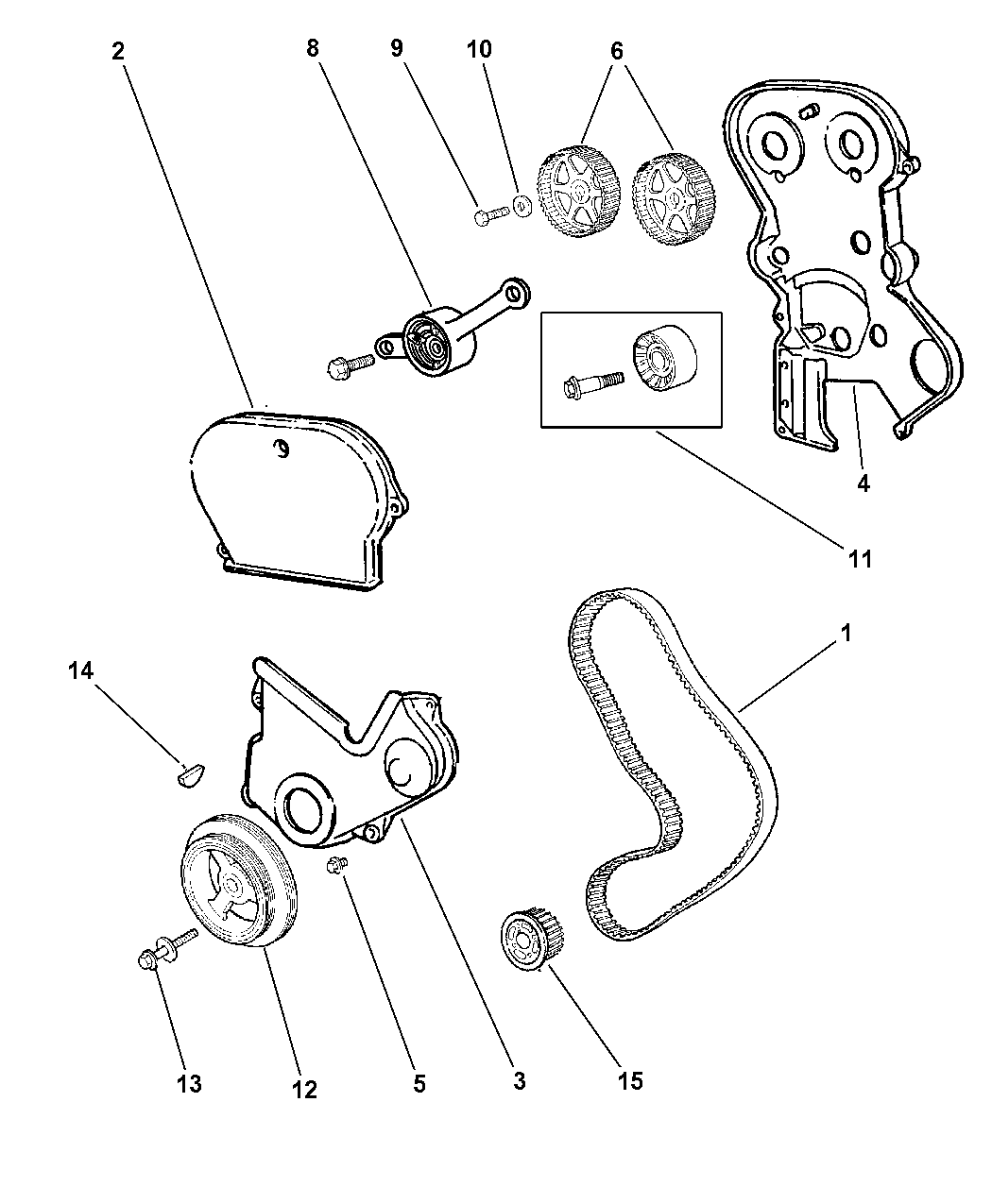 2
8
9
10
6
4
11
1
14
13
12
5
3
15