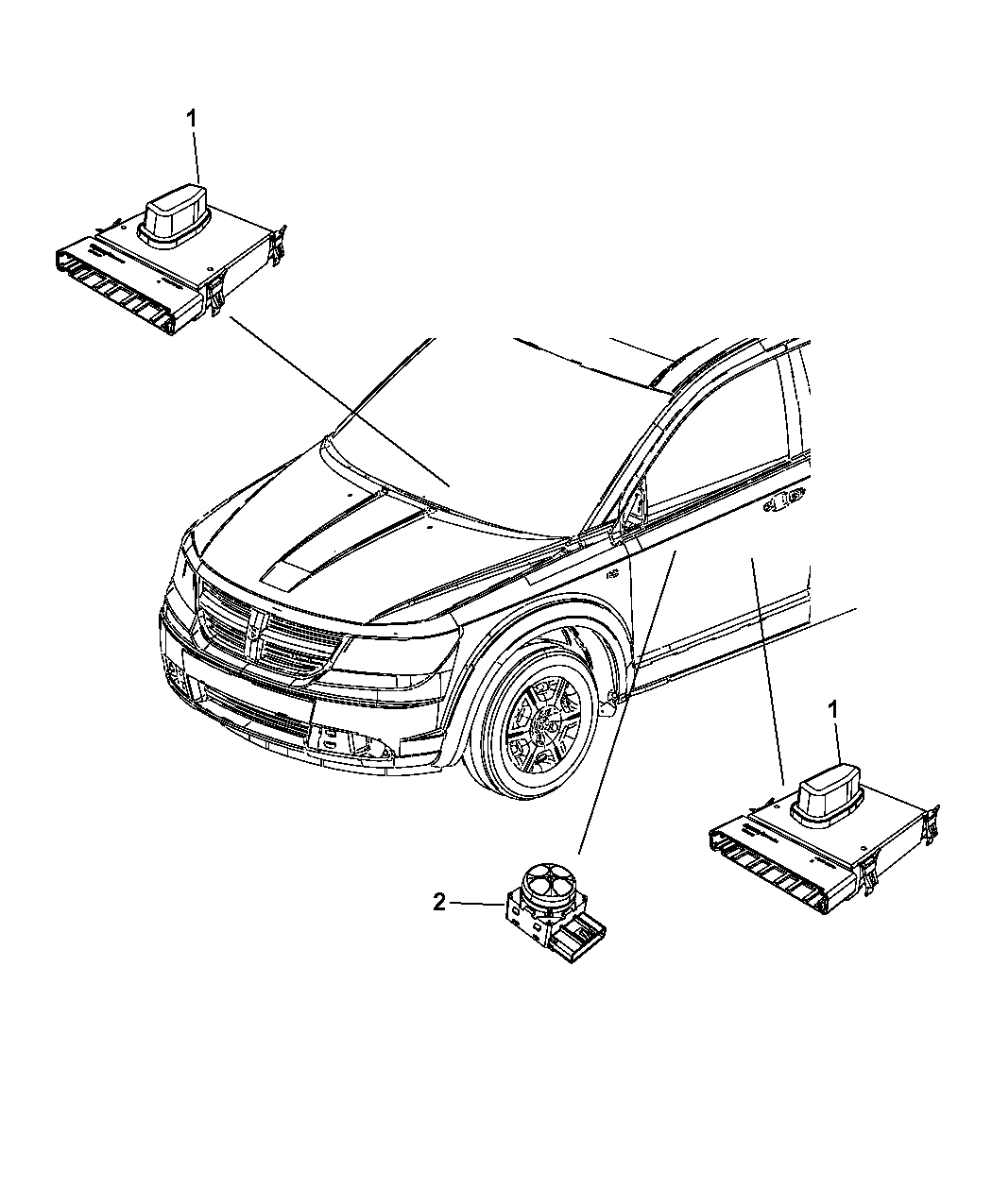 1

1

2