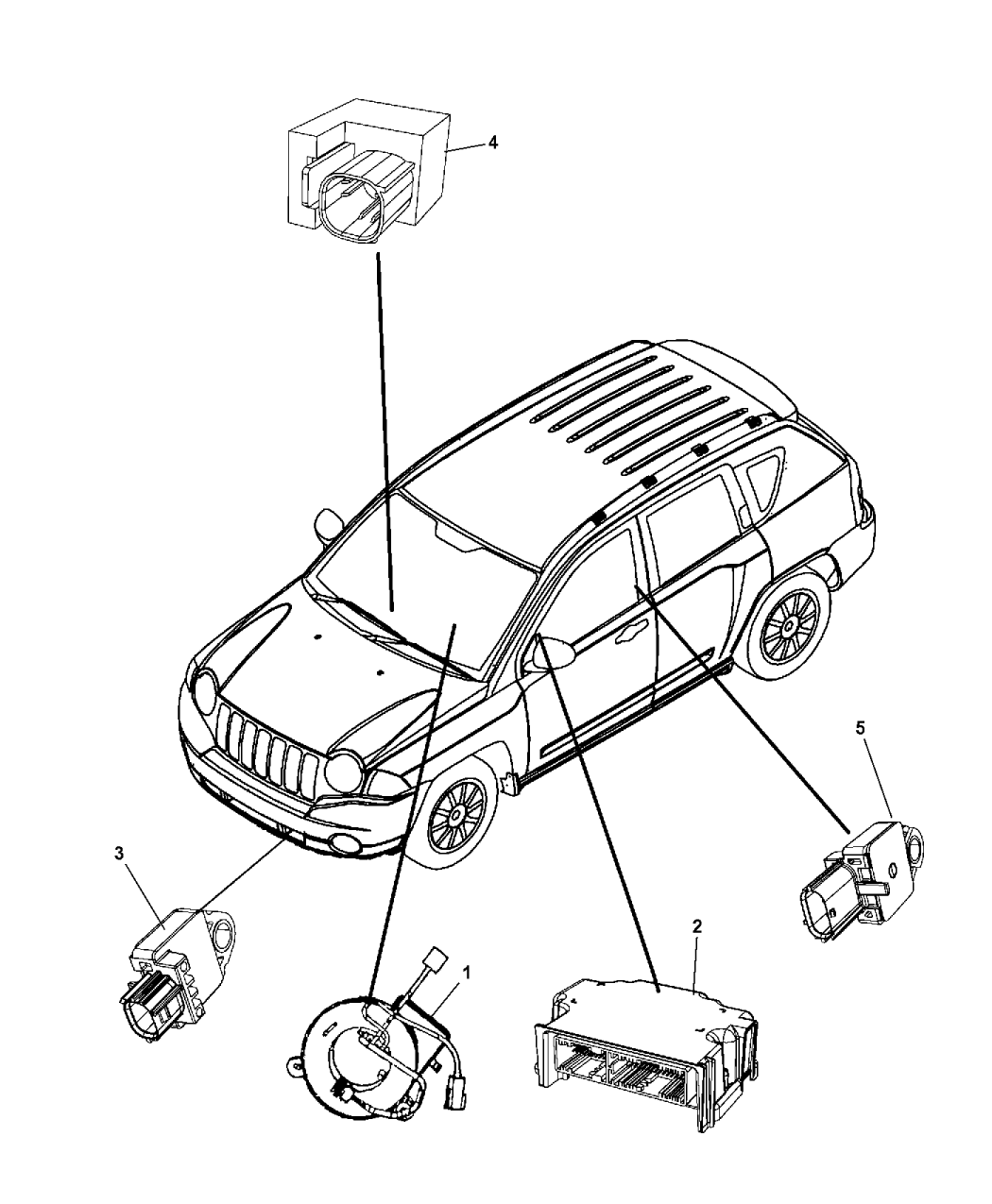 4

5

3

1

2