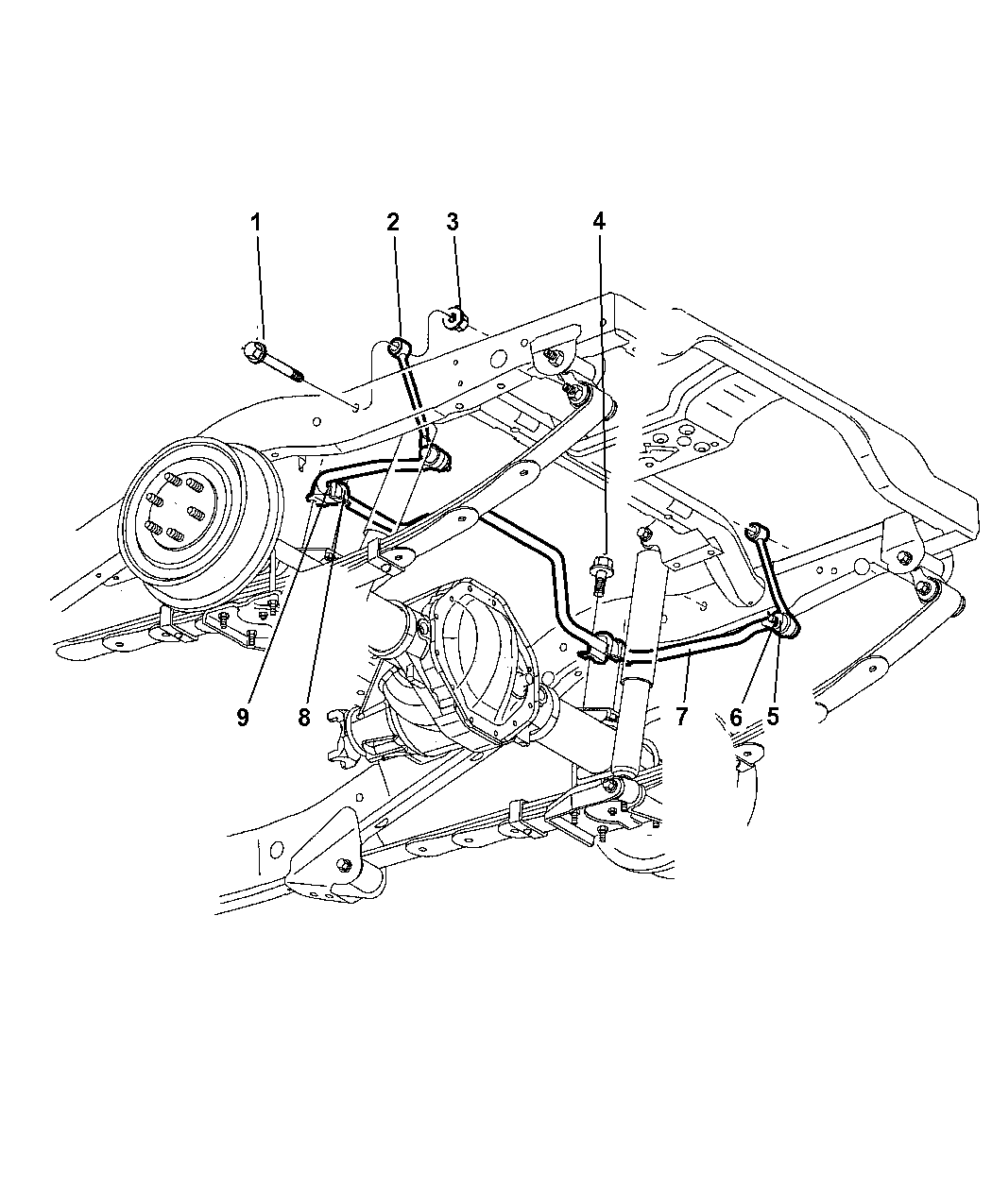 1
2
3
4
9
8
7
6
5