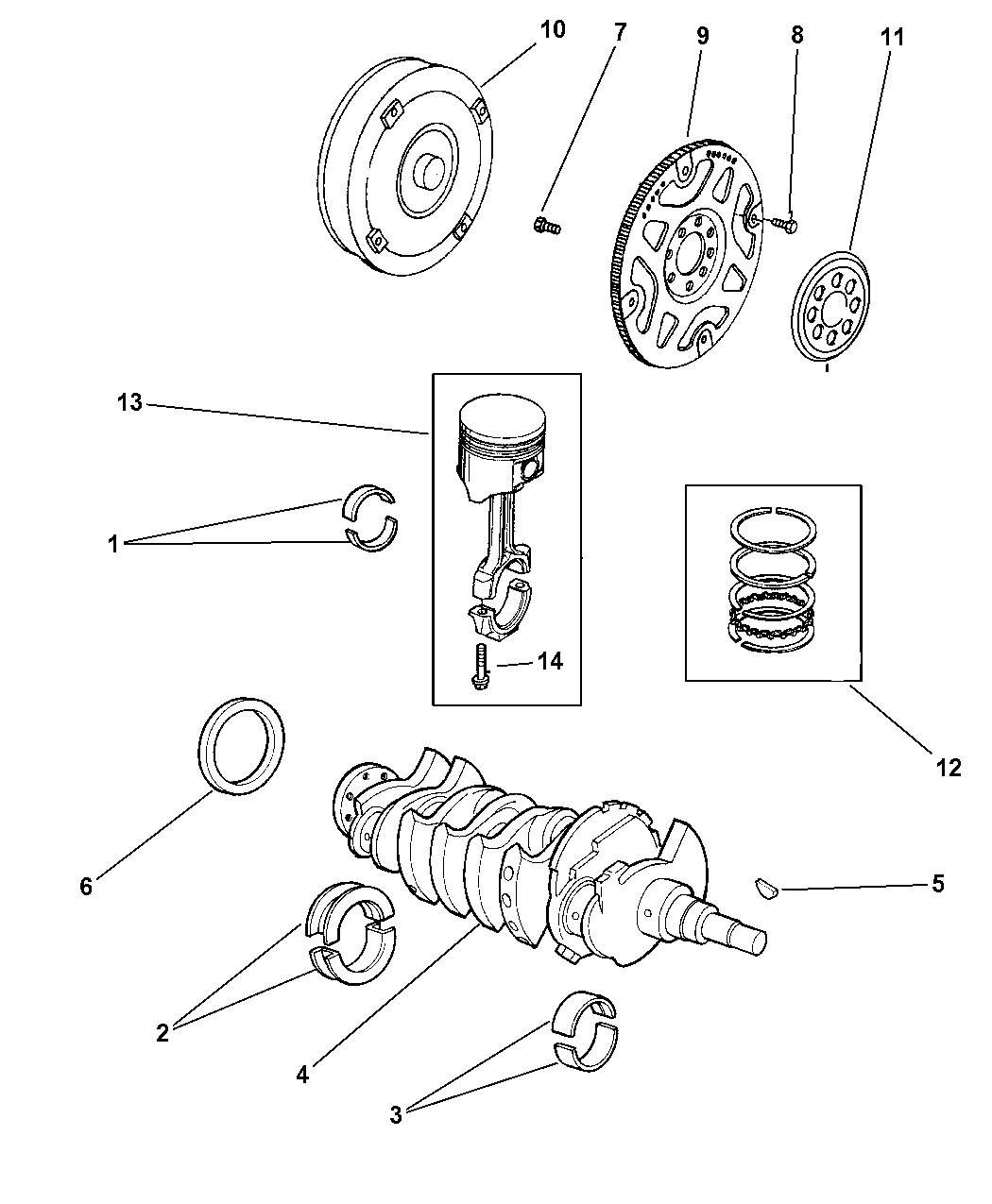 10
7
9
8
11
13
1
14
12
6
5
2
4
3