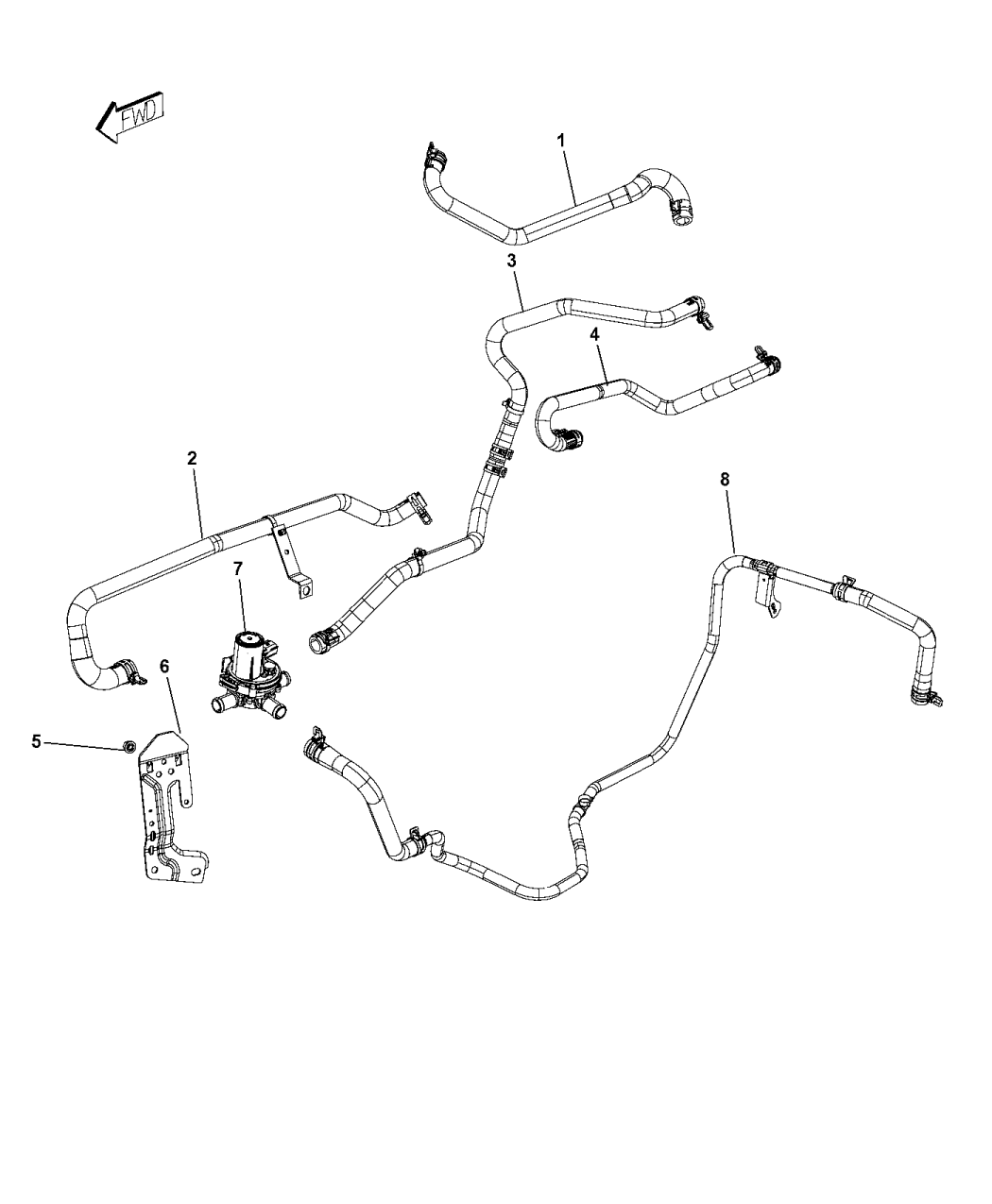 FWD

1

3

4

2

8

7

6

5