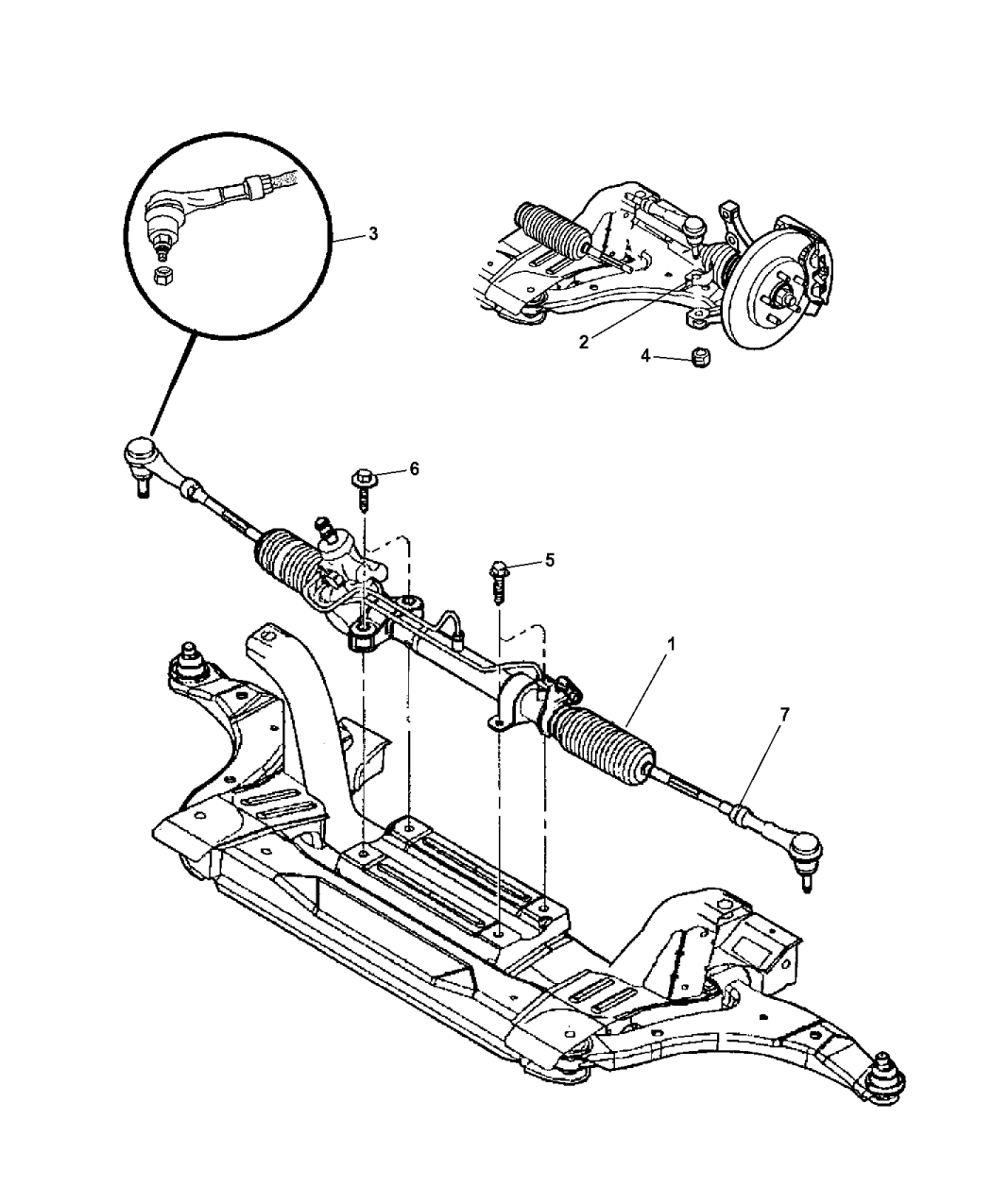 3
2
4
6
5
1
7