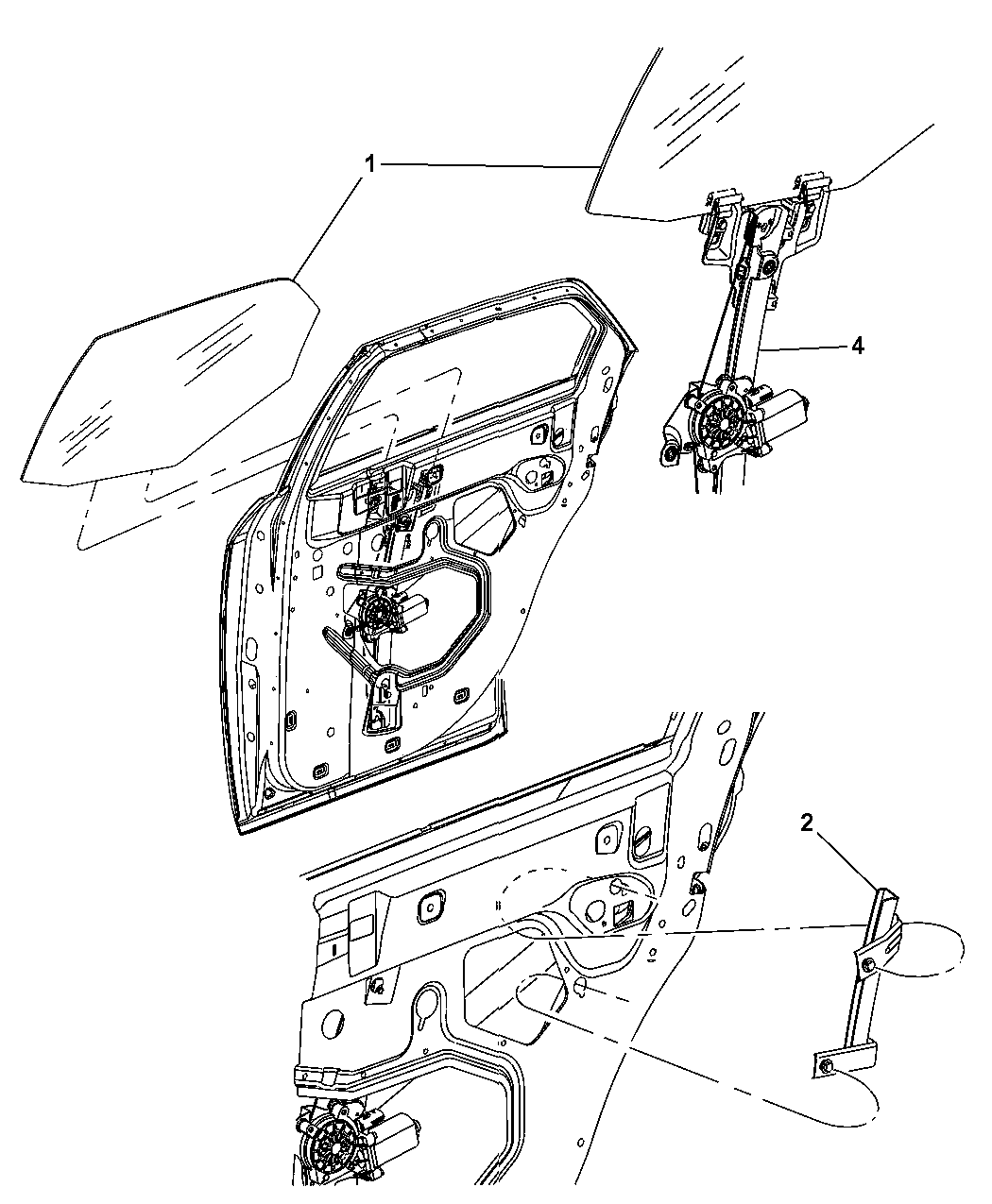 1

4

2