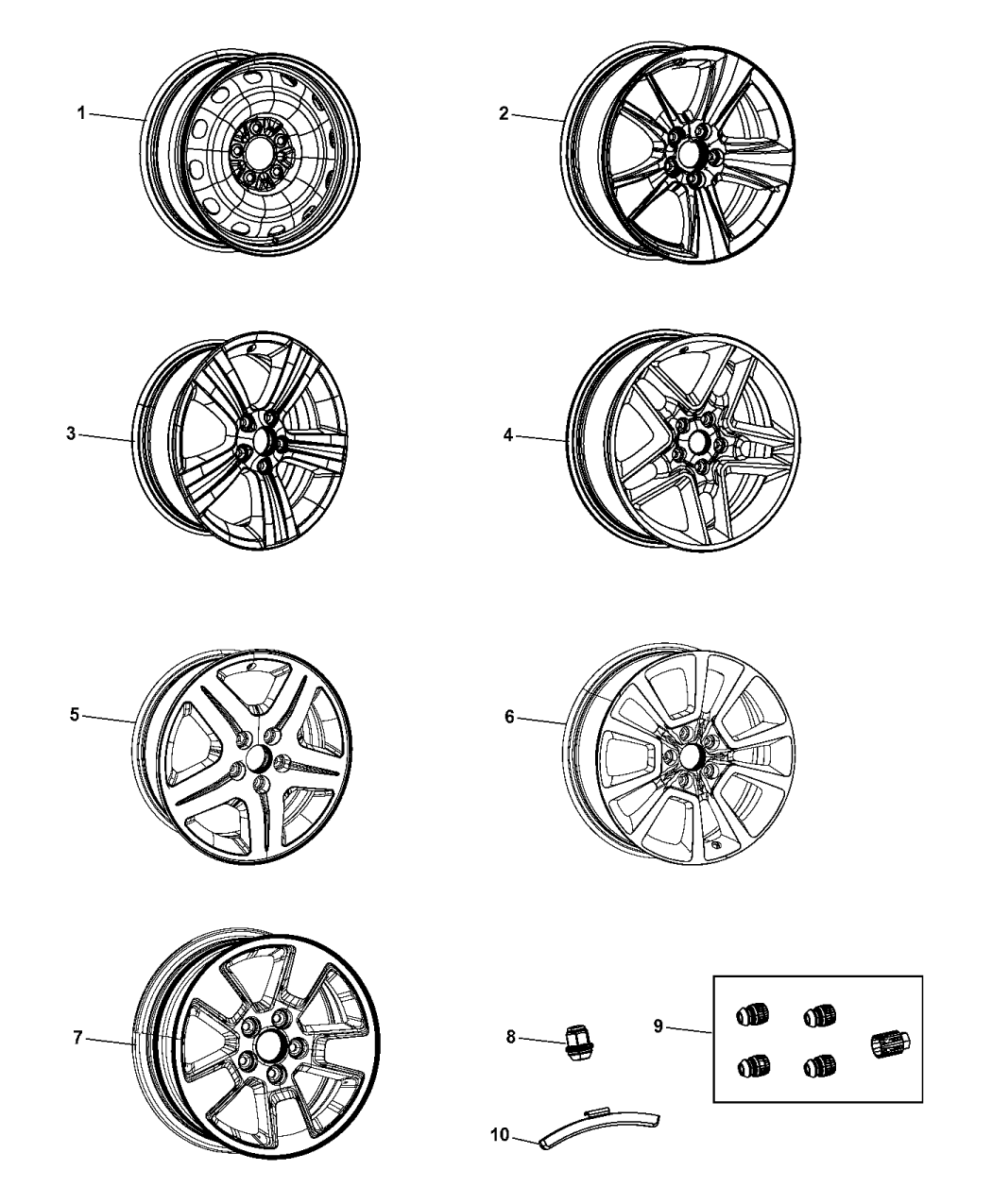 1
2
3
4
5
6
7
8
9
10