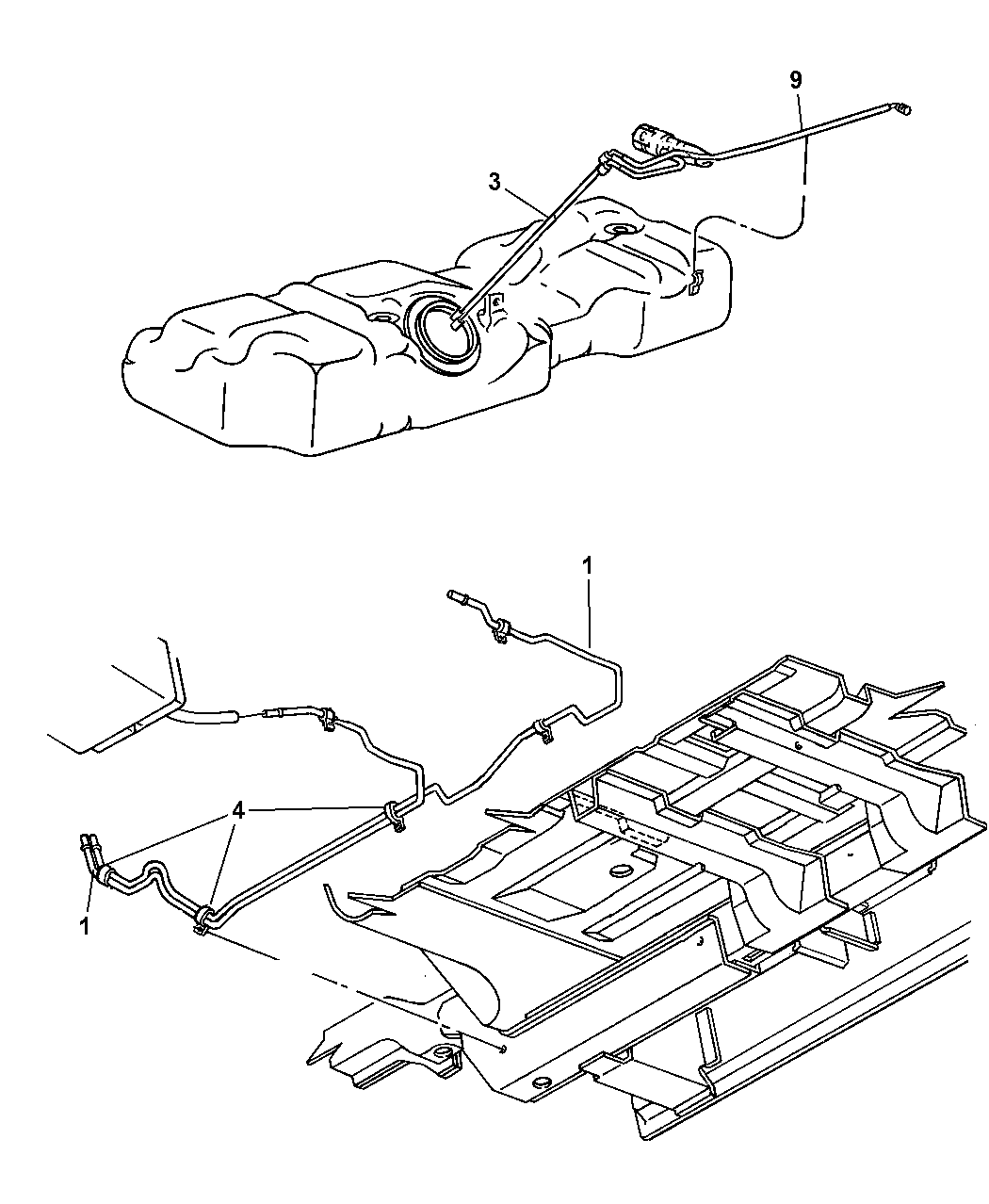 9
3
1
4
1