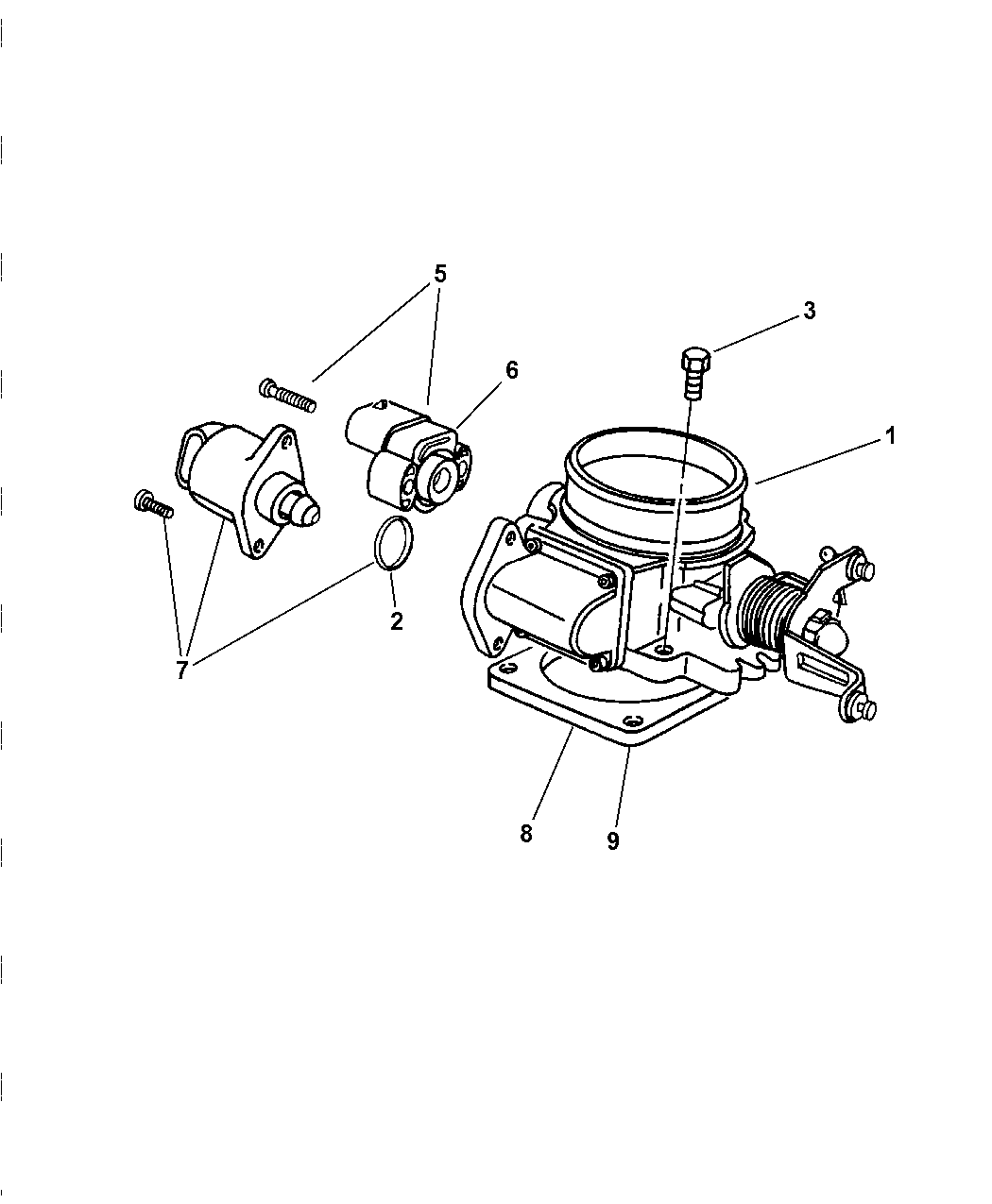 5
3
6
1
2
7
8
9