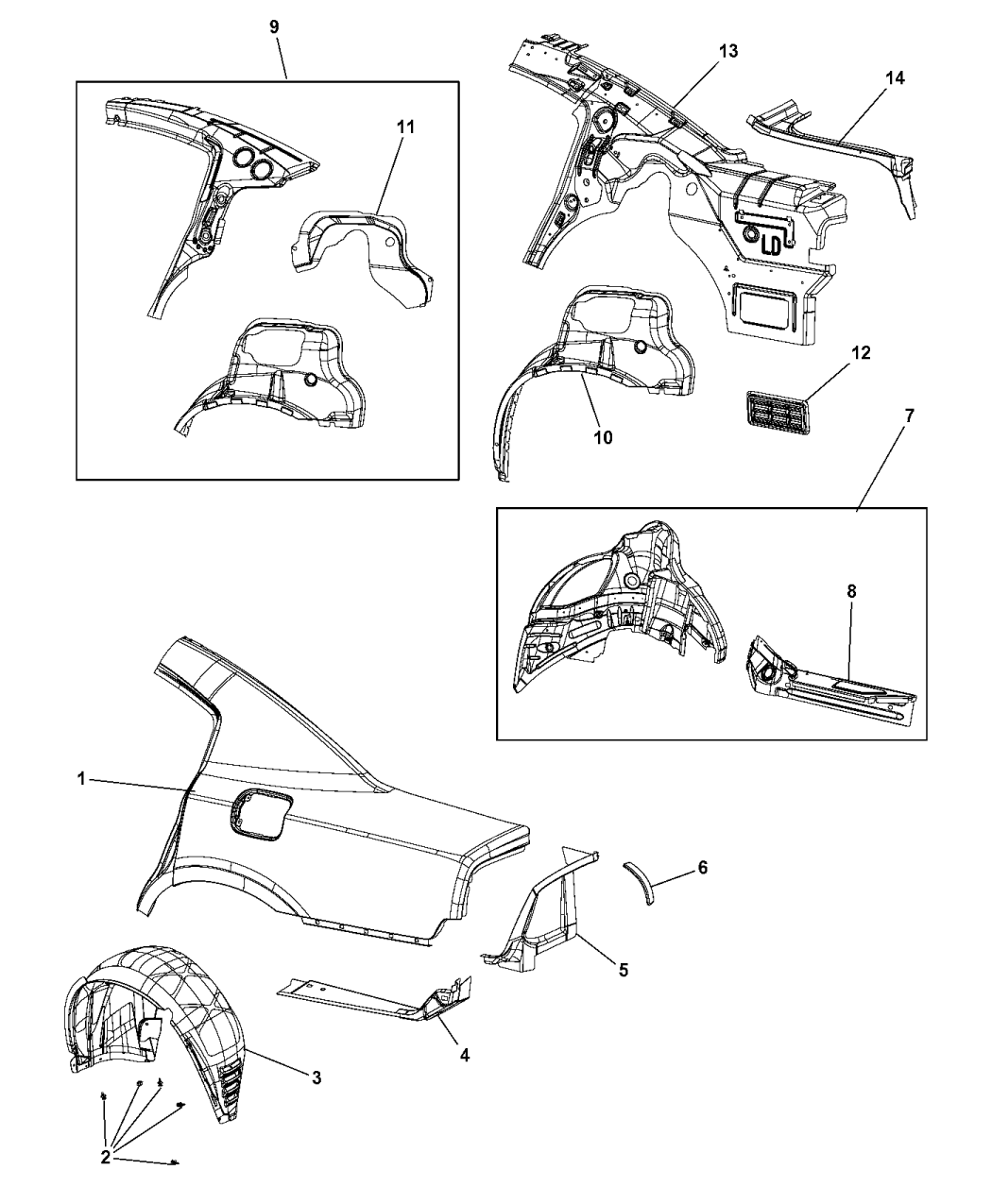 9
11
13
14
LD
12
10
7
8
1
6
5
4
3
2