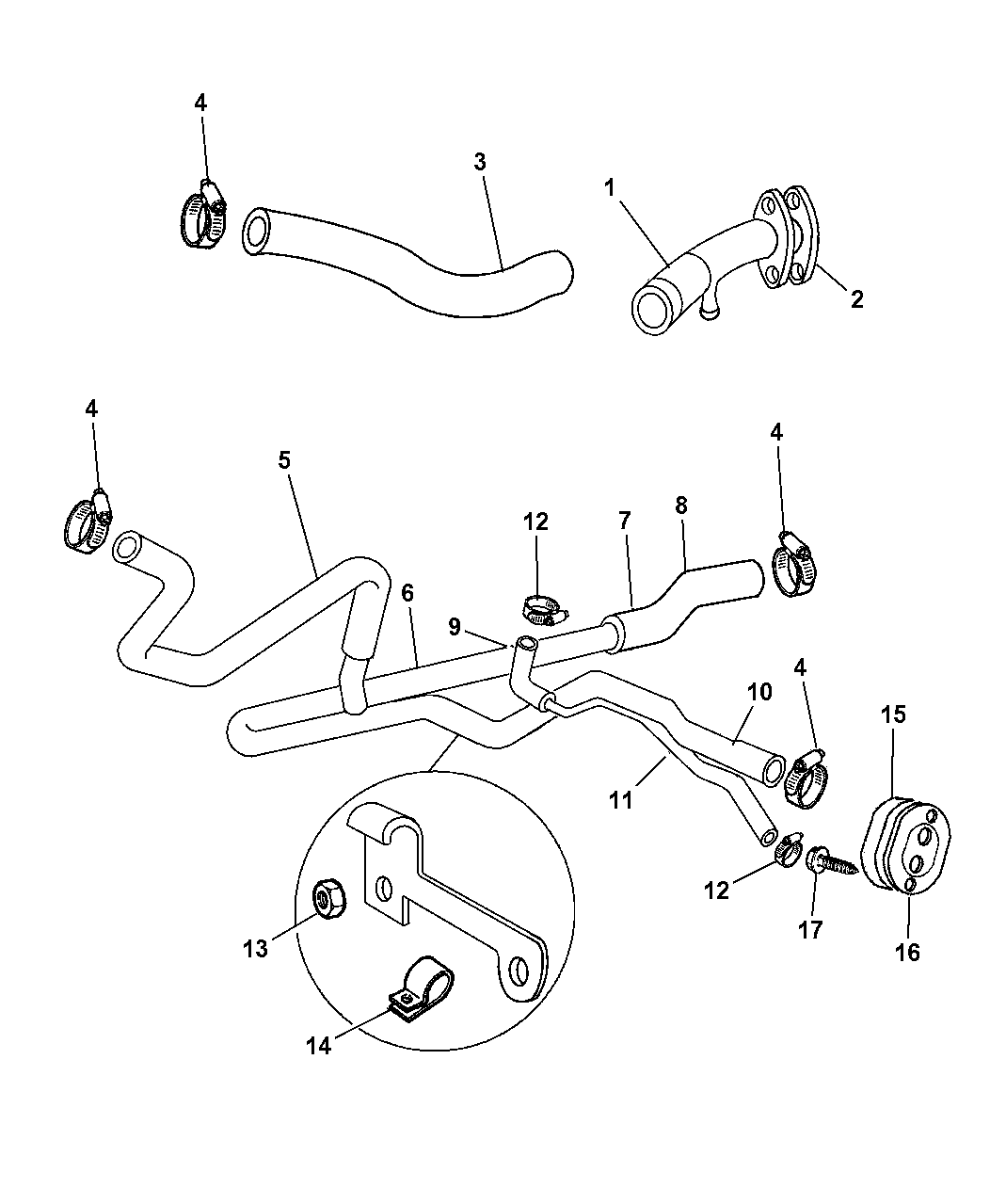 4
3
1
2
4
5
4
12
7
8
6
9
4
10
15
11
12
17
16
13
14