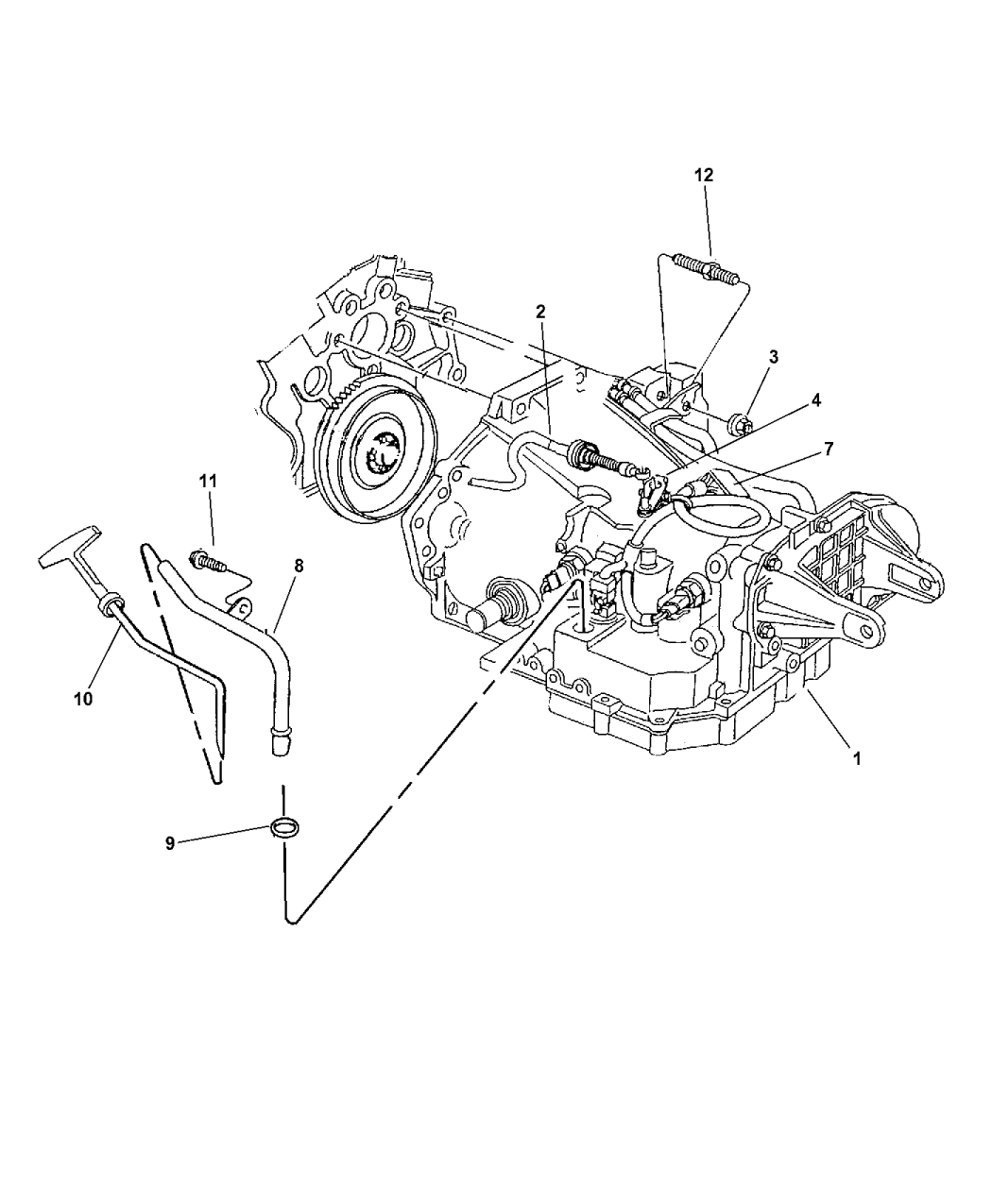 12
2
3
4
7
11
8
10
1
9