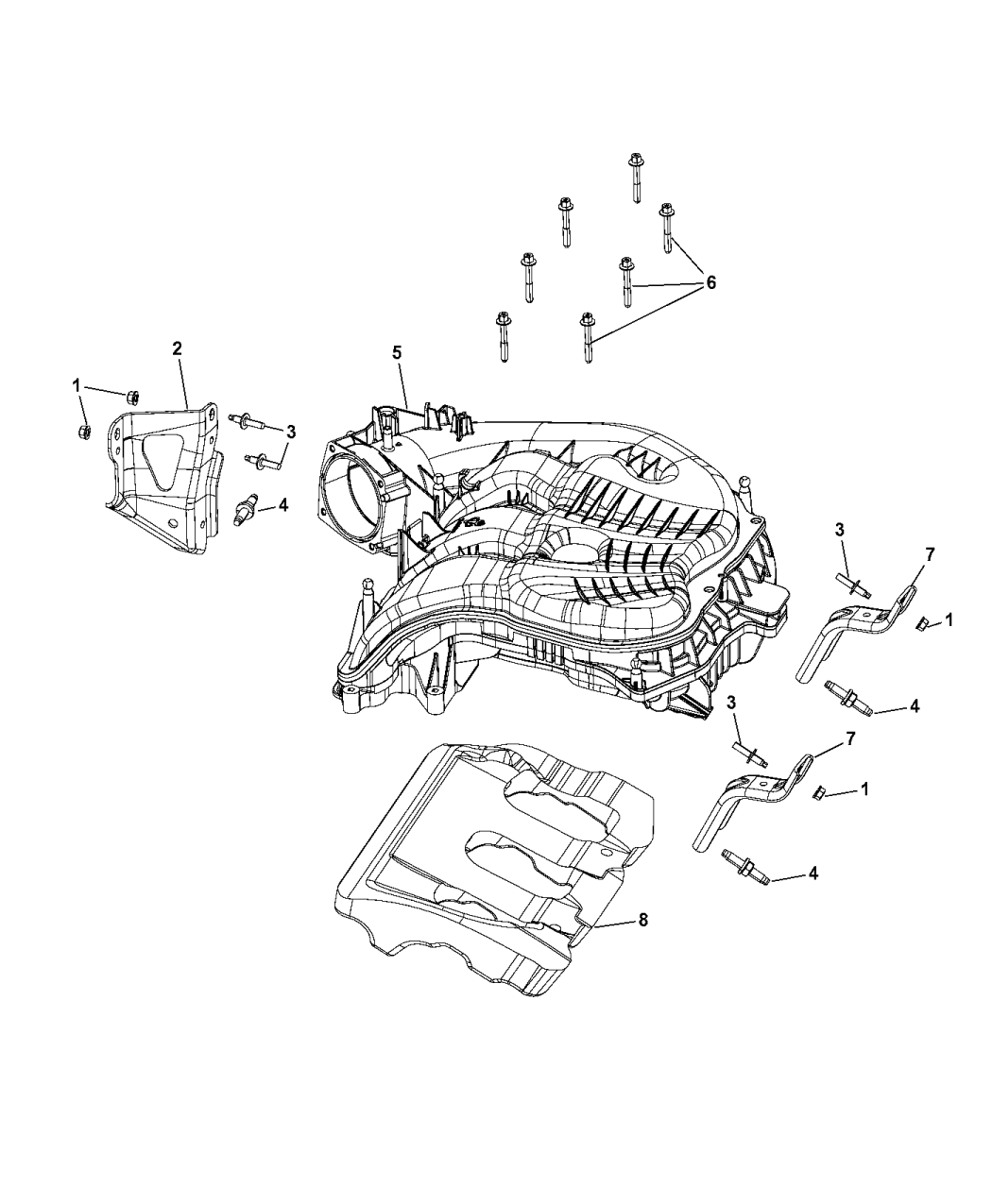 6
2
5
1
3
4
3
7
1
4
3
7
1
4
8