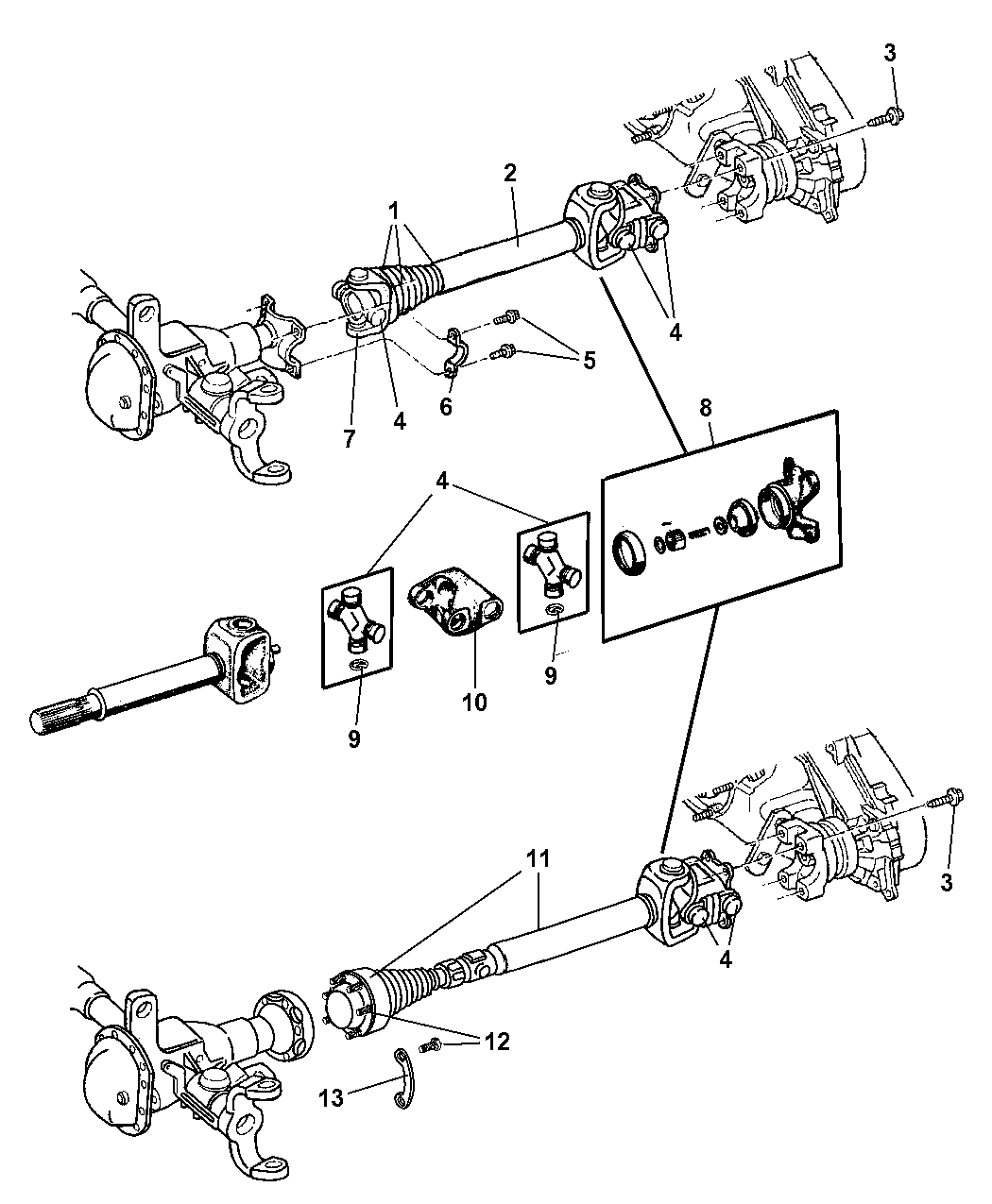 3
2
1
4
5
6
7
4
8
4
9
10
9
3
11
4
12
13