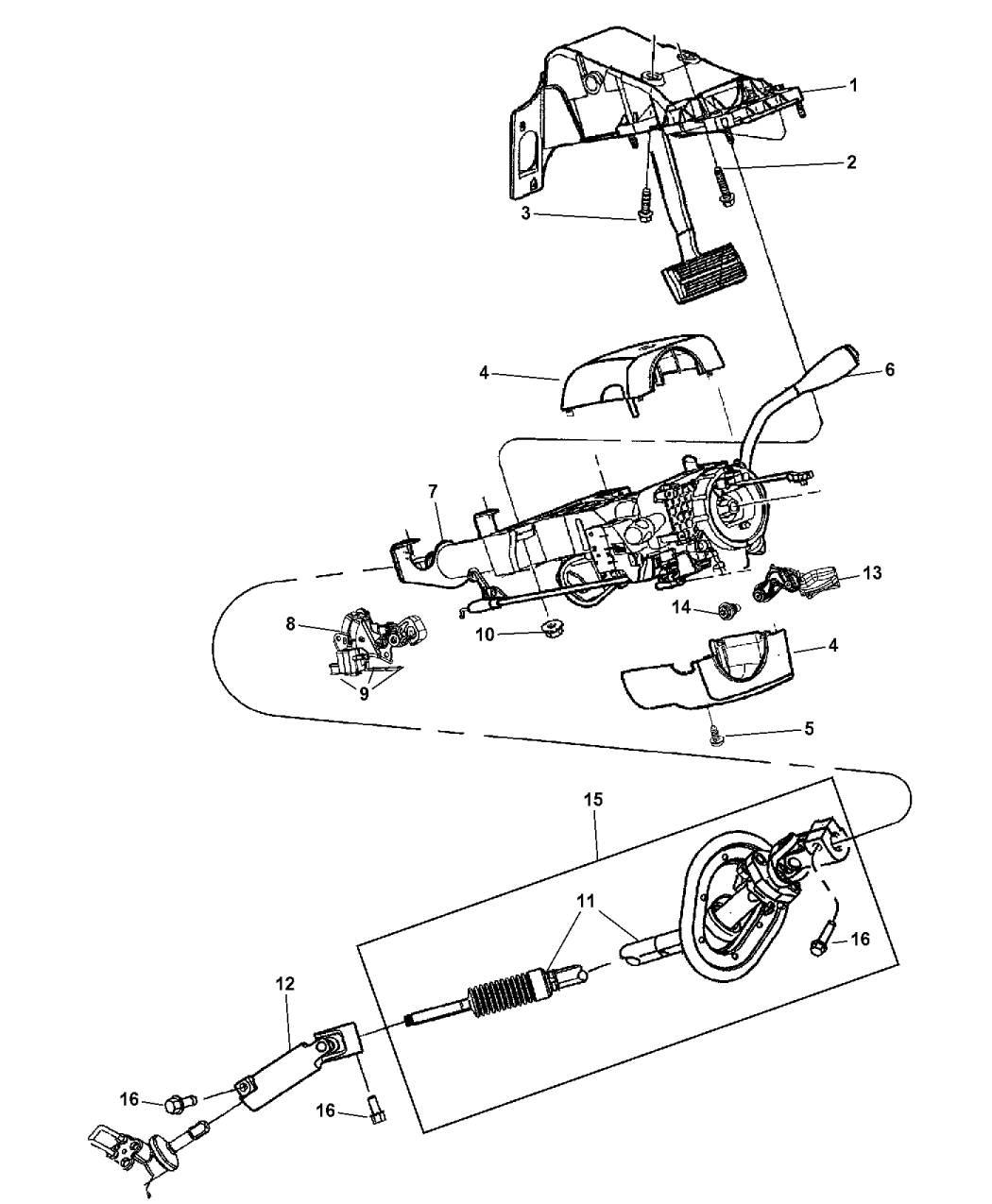 1
2
3
4
6
7
13
14
8
10
4
9
5
15
11
16
12
16
16