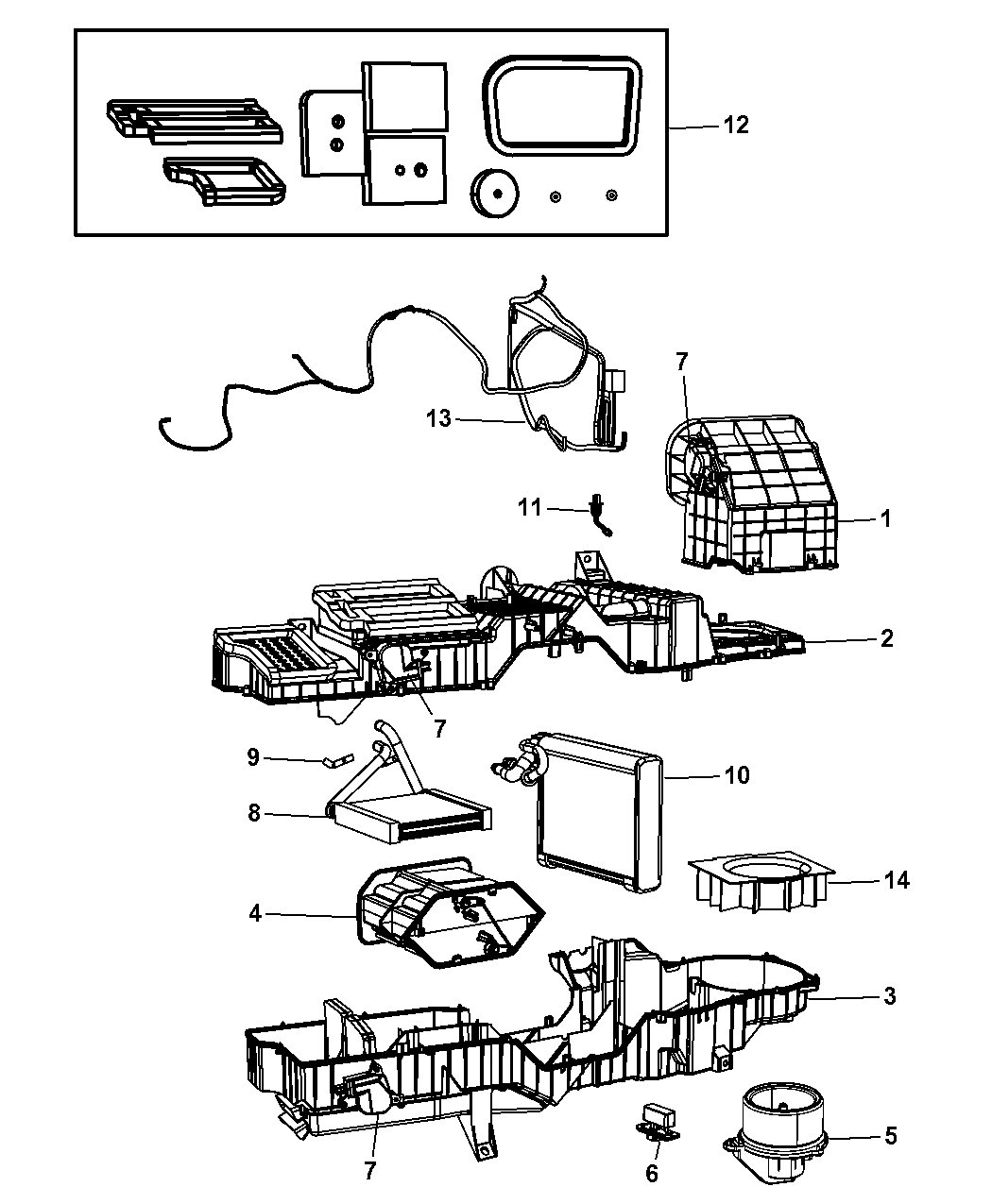 12
7
13
11
1
2
7
9
10
8
14
4
3
7
6
5