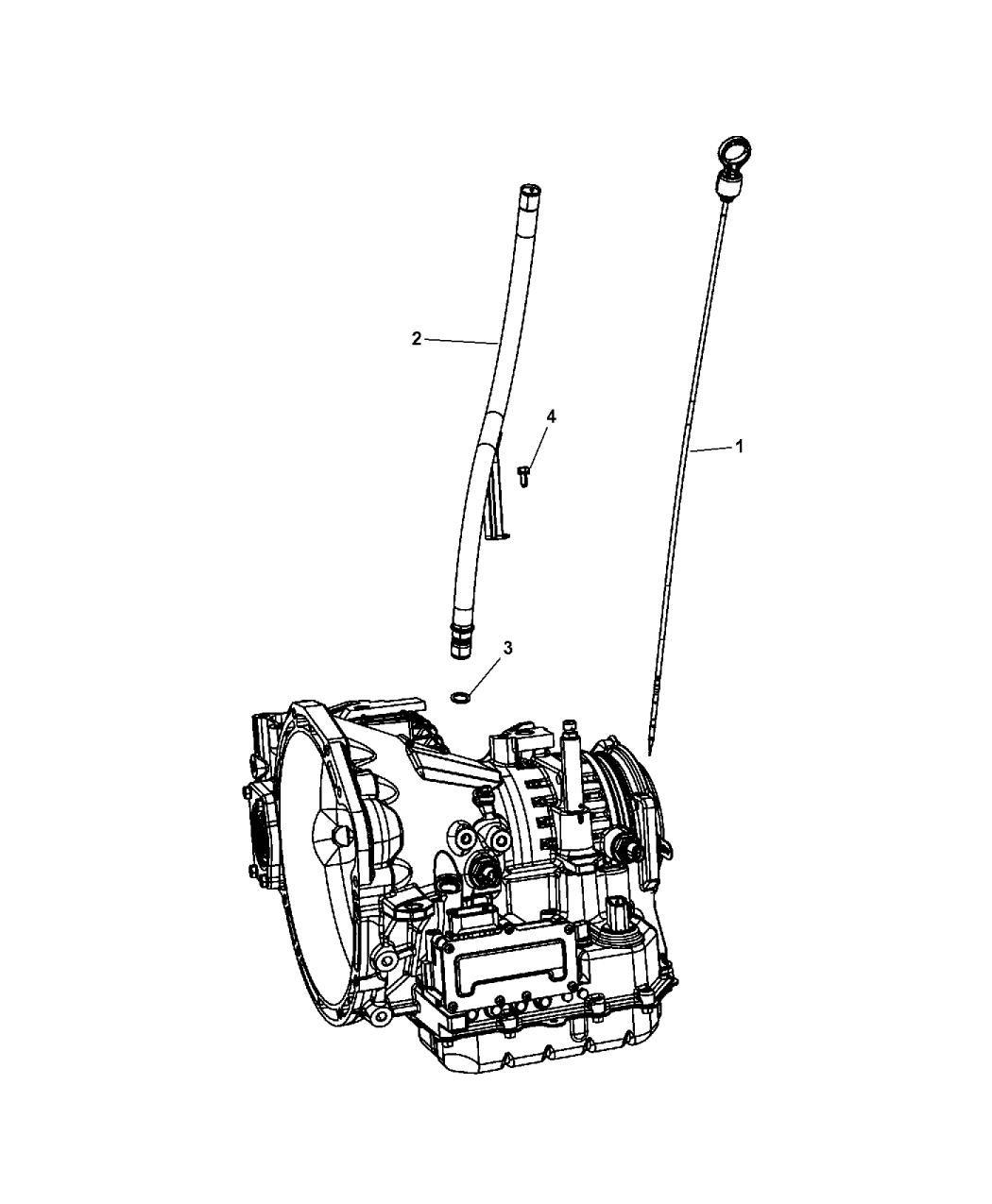 2
4
1
3