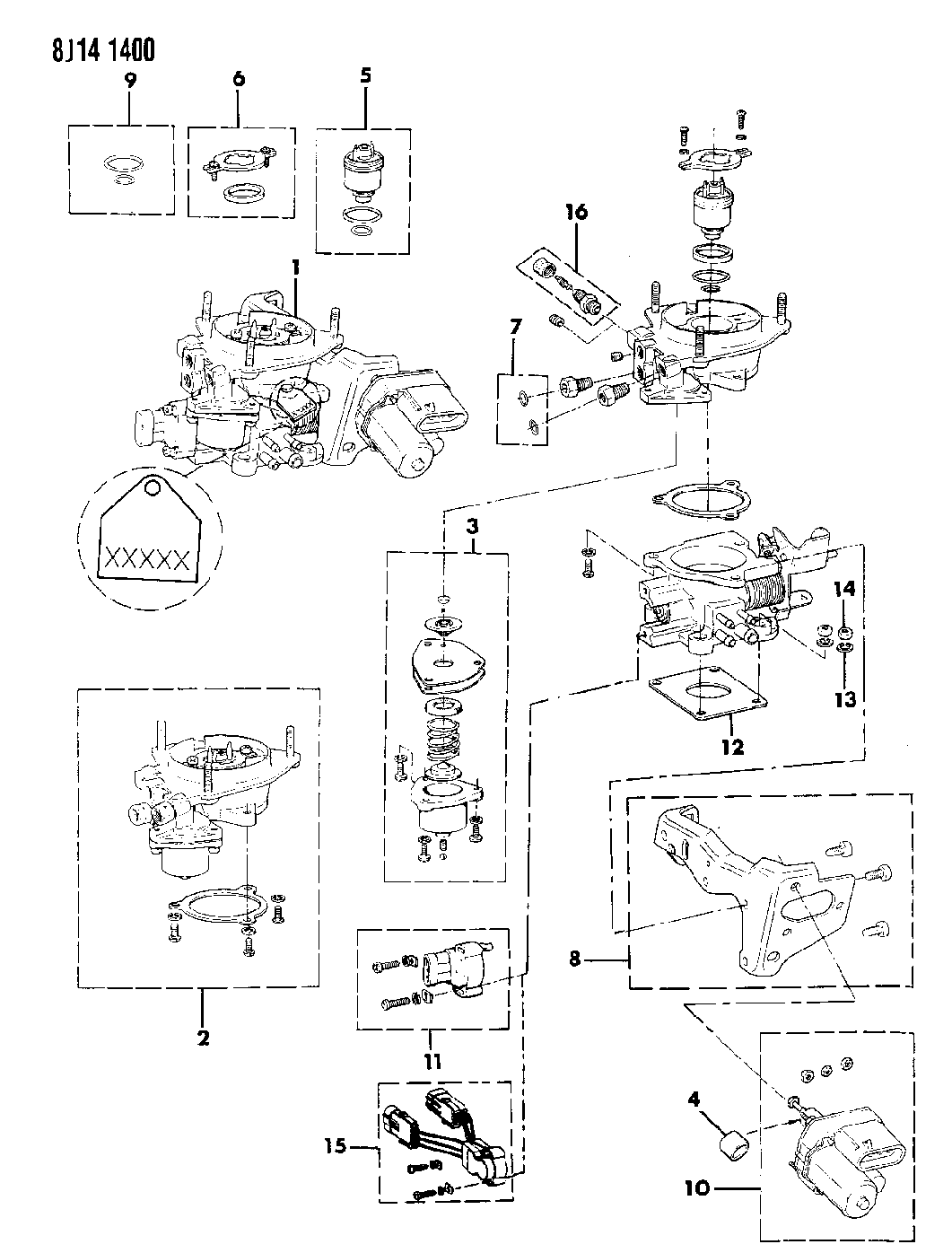 8J14 1400

9
6
5
16
1
7
XXXXX
3
14
13
12
2
8
11
4
15
10