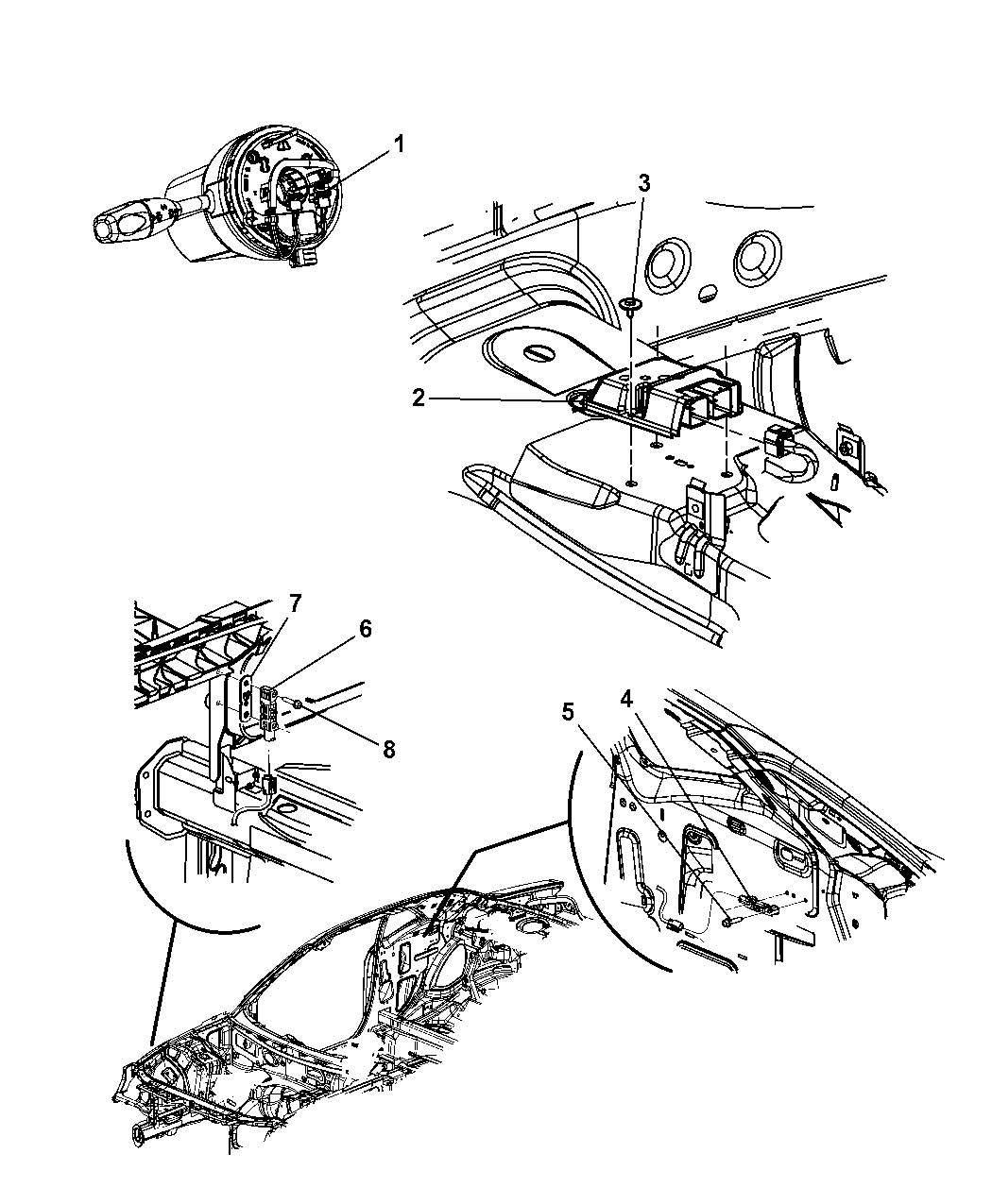 1
3
2
7
6
8
5
4