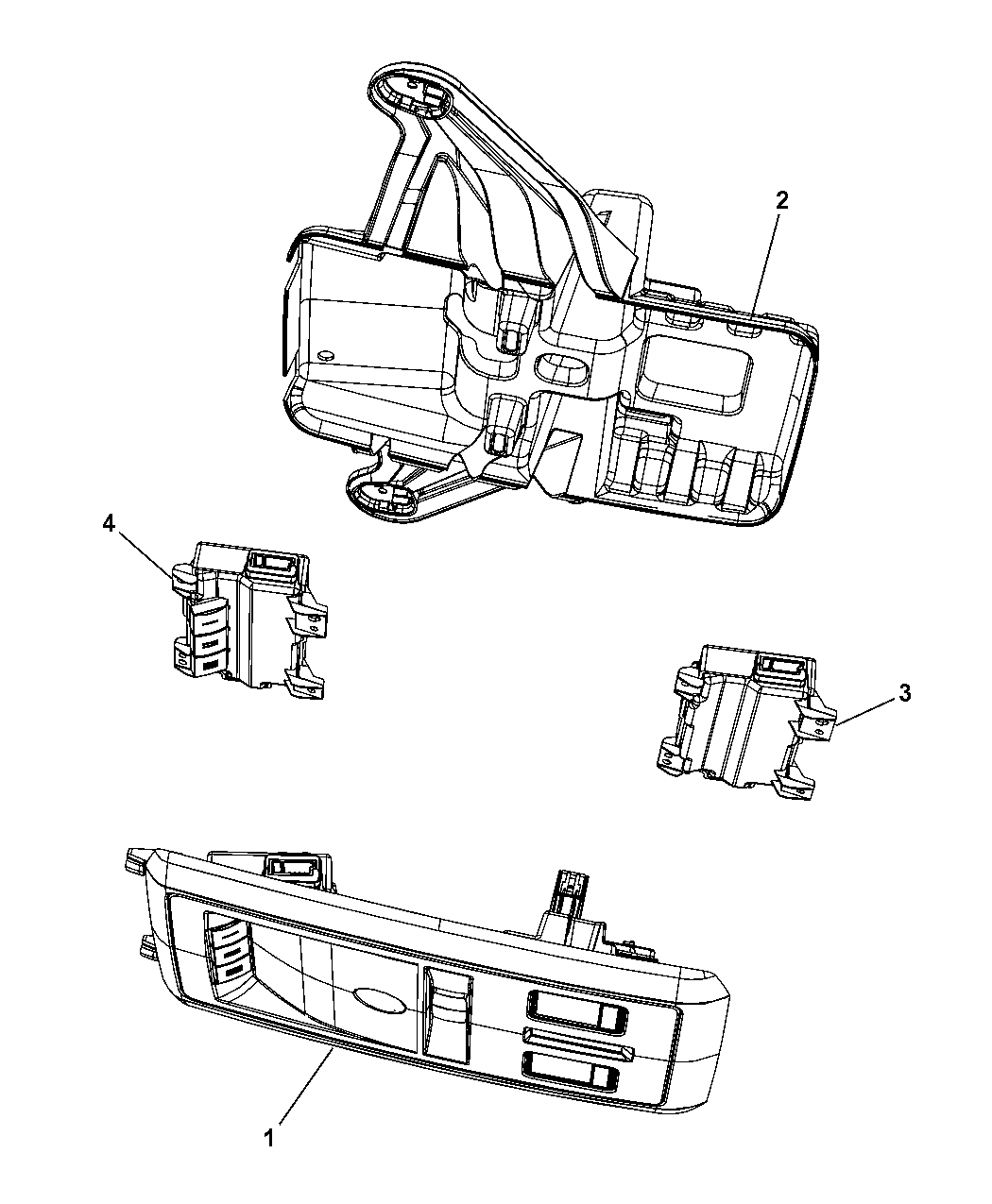 2
4
3
1