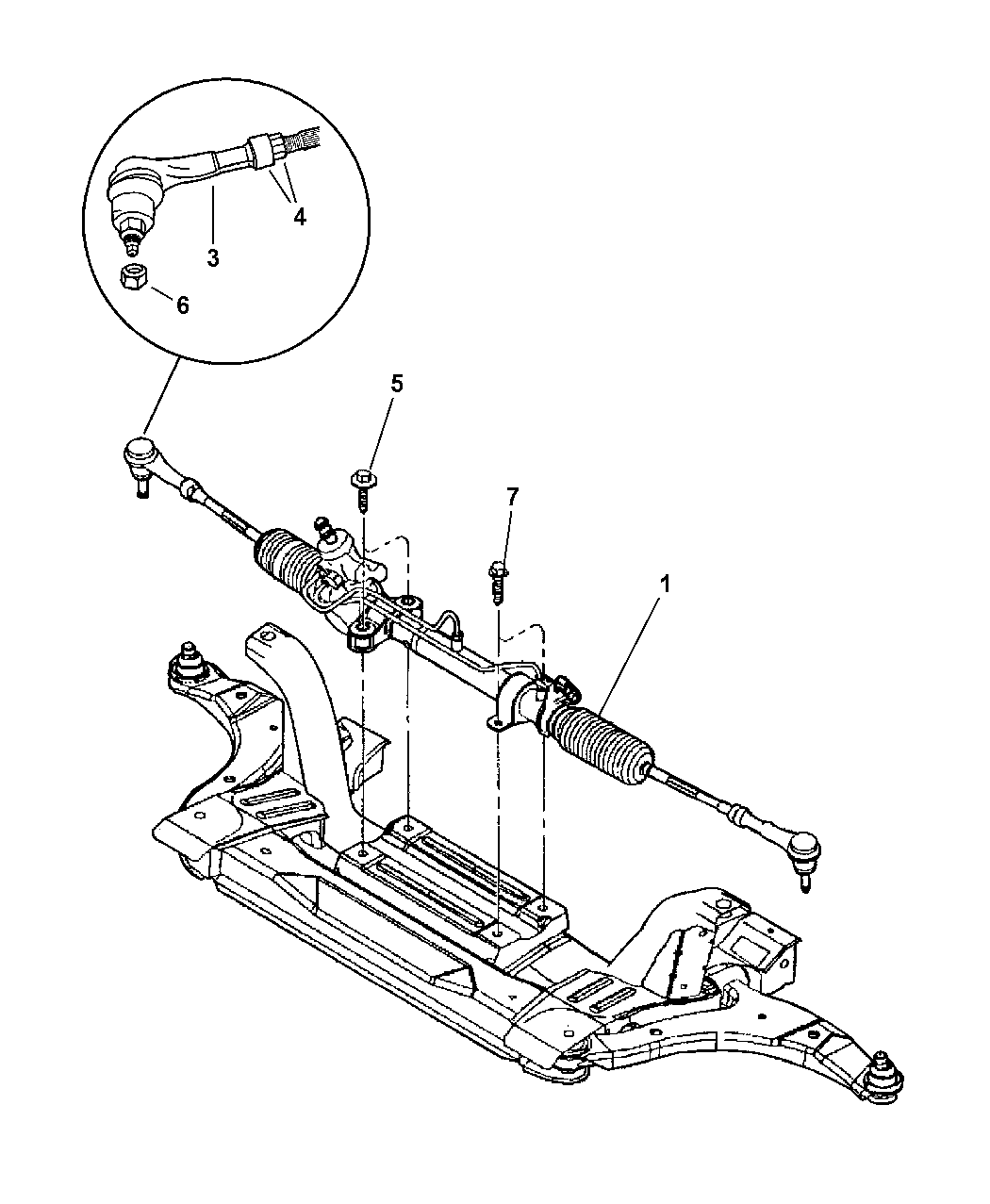 4
3
6
5
7
1