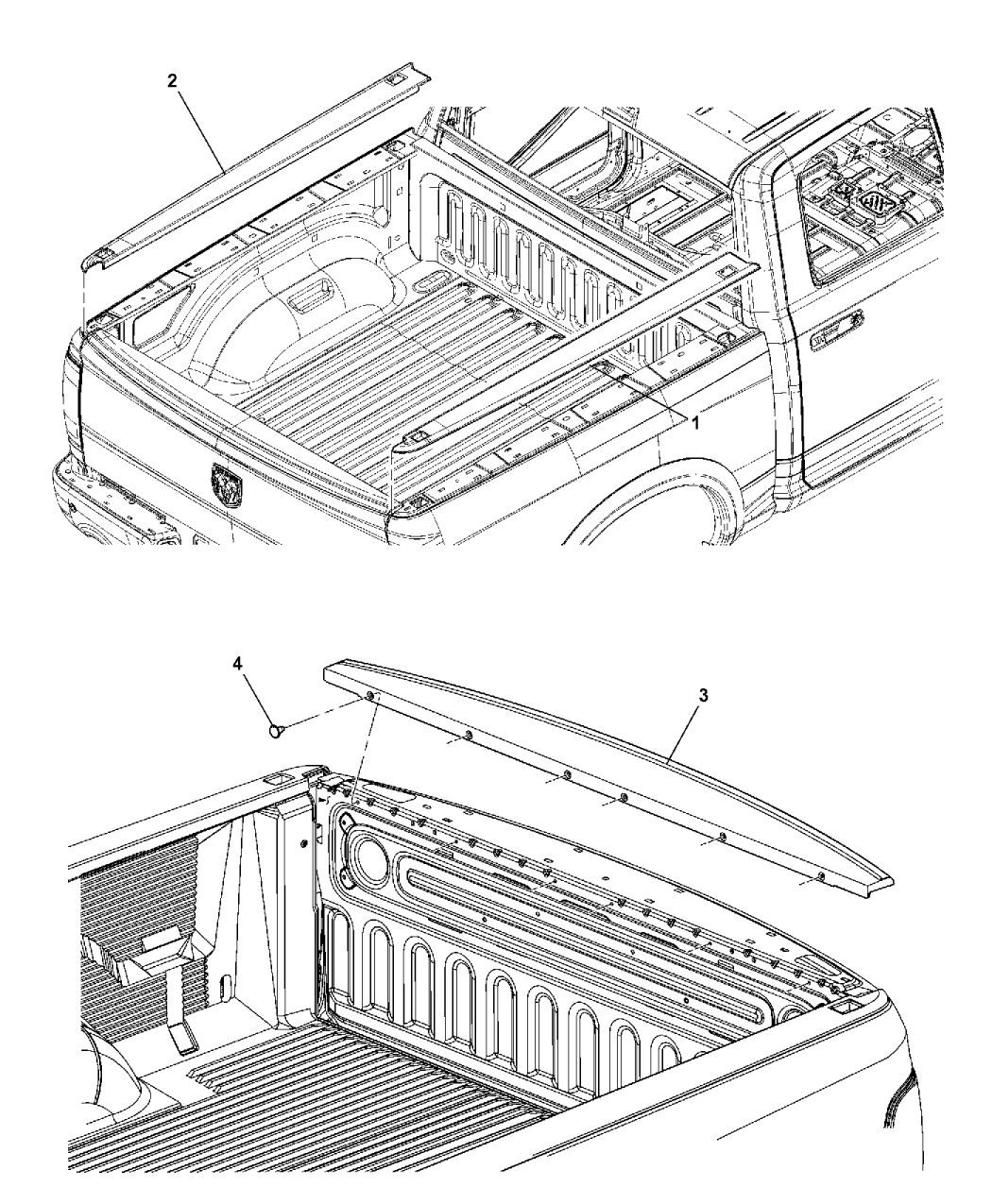 2

1

4

3