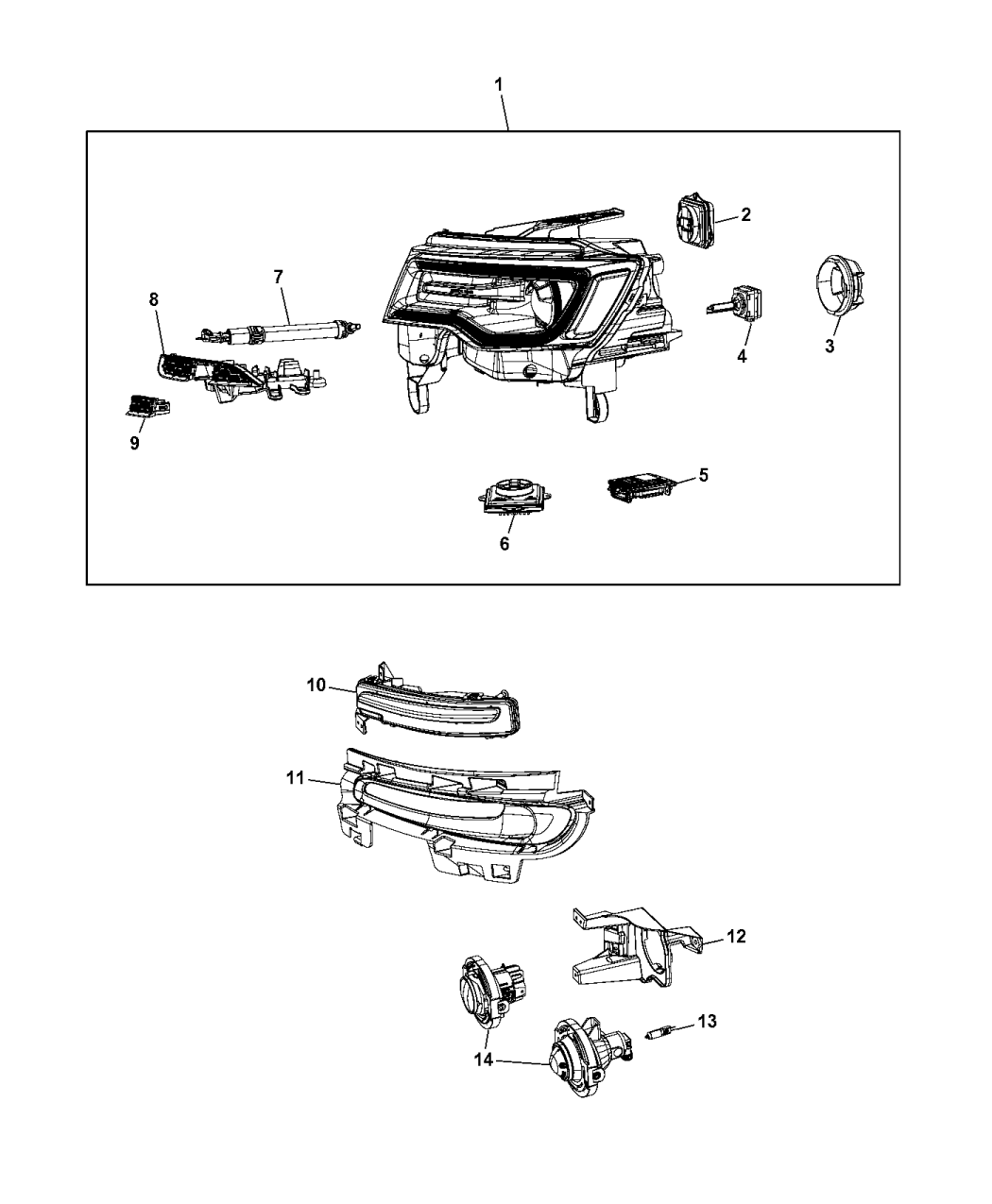 1
2
7
8
3
4
9
5
6
10
11
12
13
14