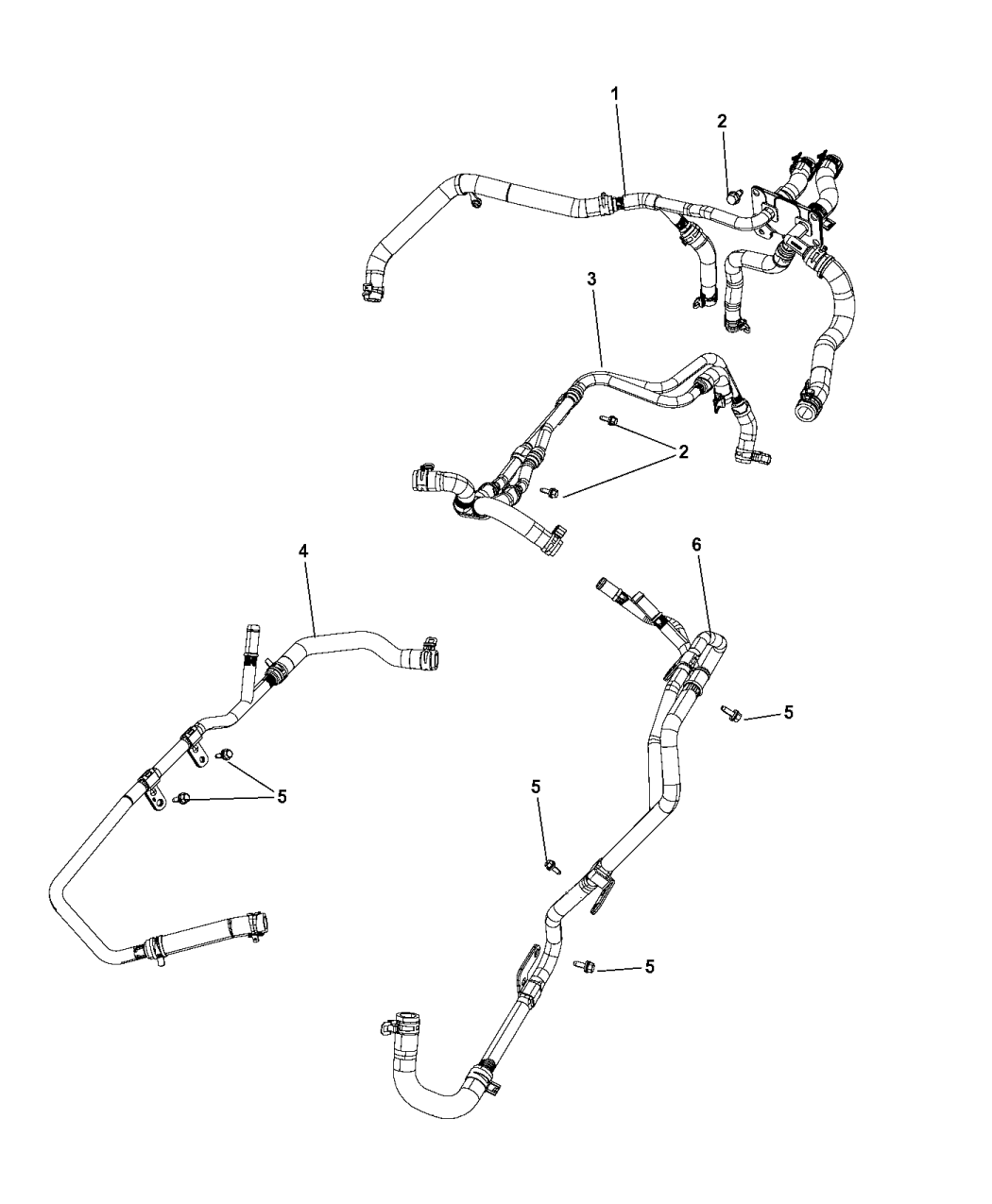 1
2
3
2
4
6
5
5
5
5