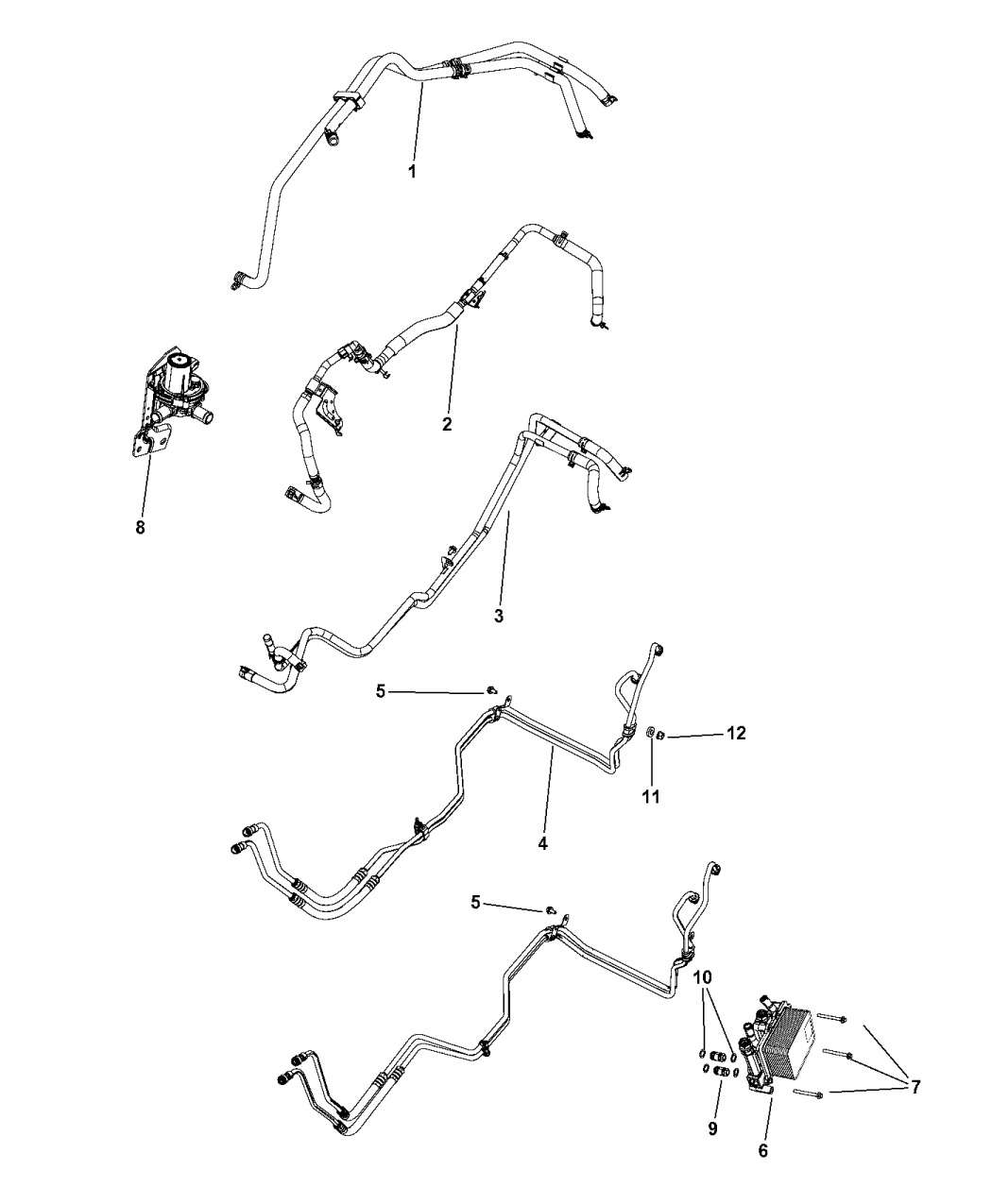 1

2

8

3

5

12

11

4

5

10

7

9

6