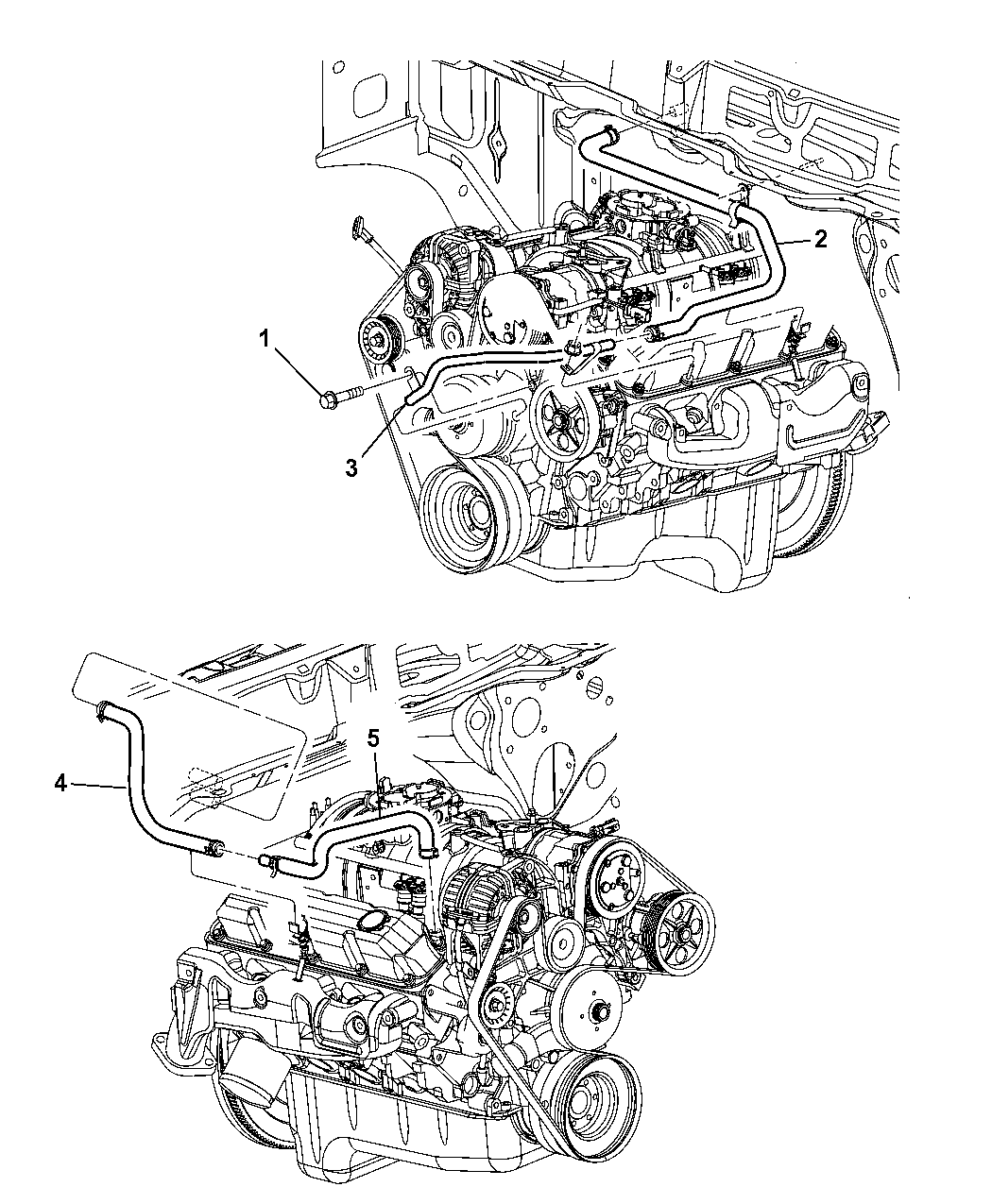 2
1
3
5
4