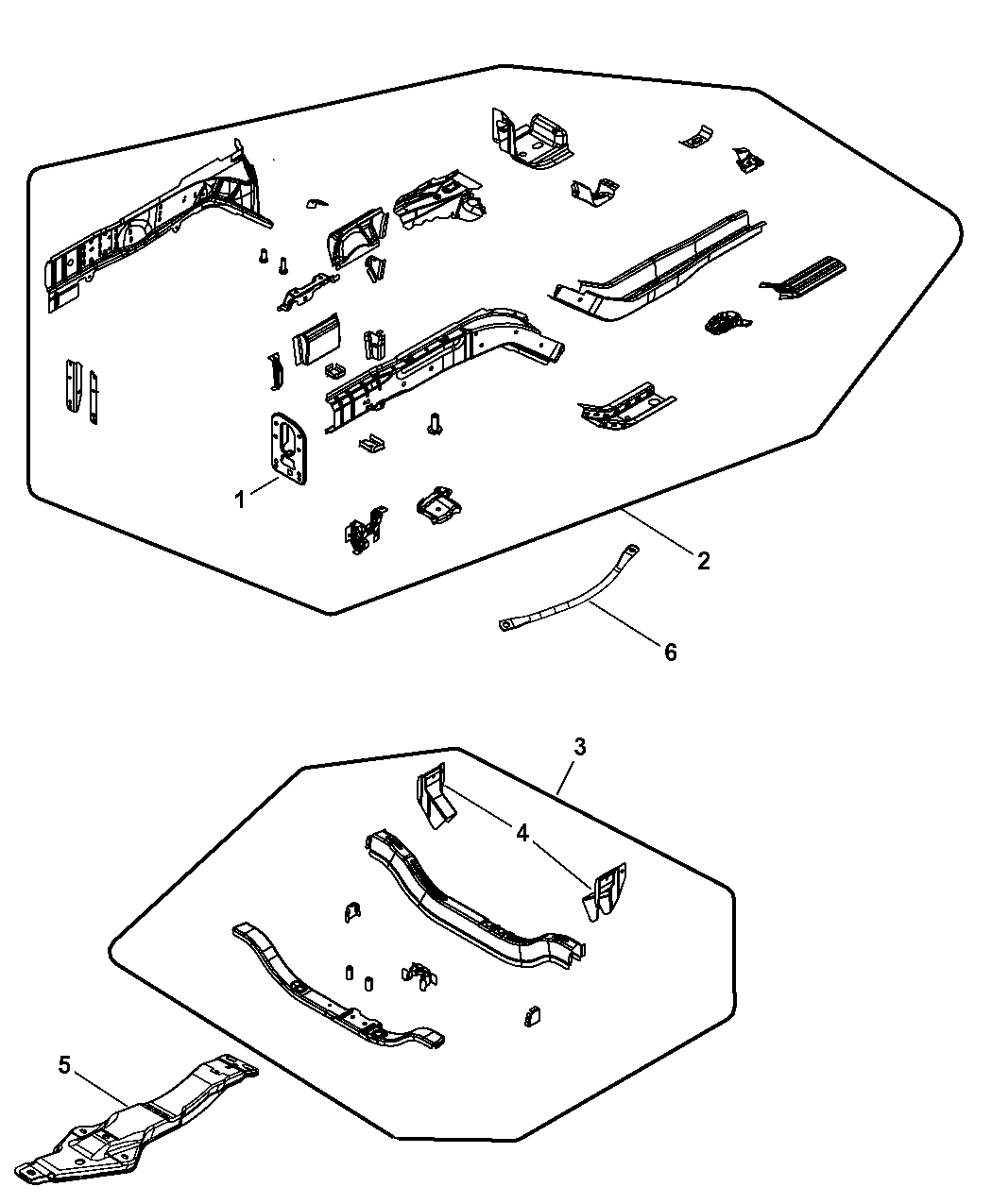 1
2
6
3
4
5