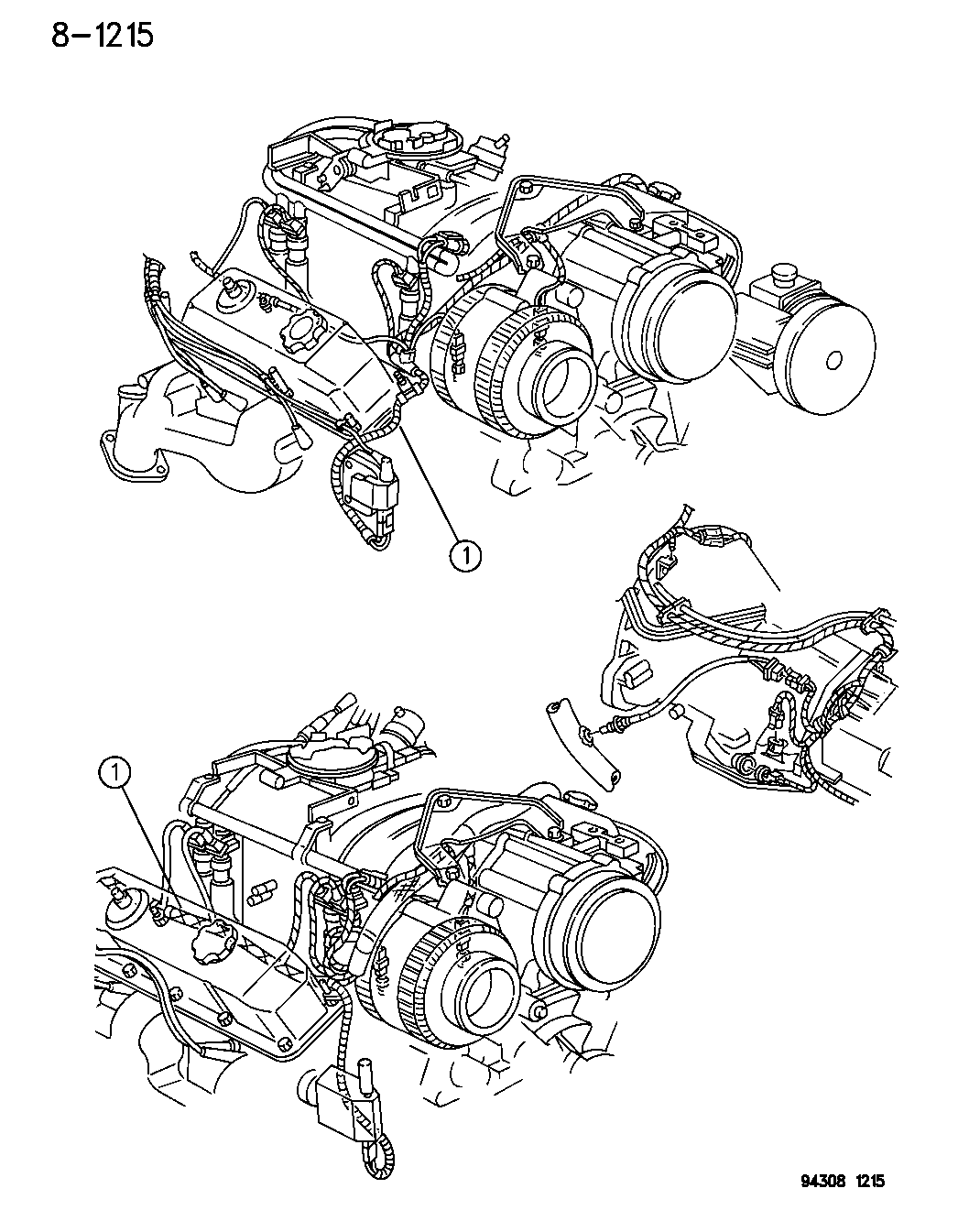 8-1215

1

1

94308 1215