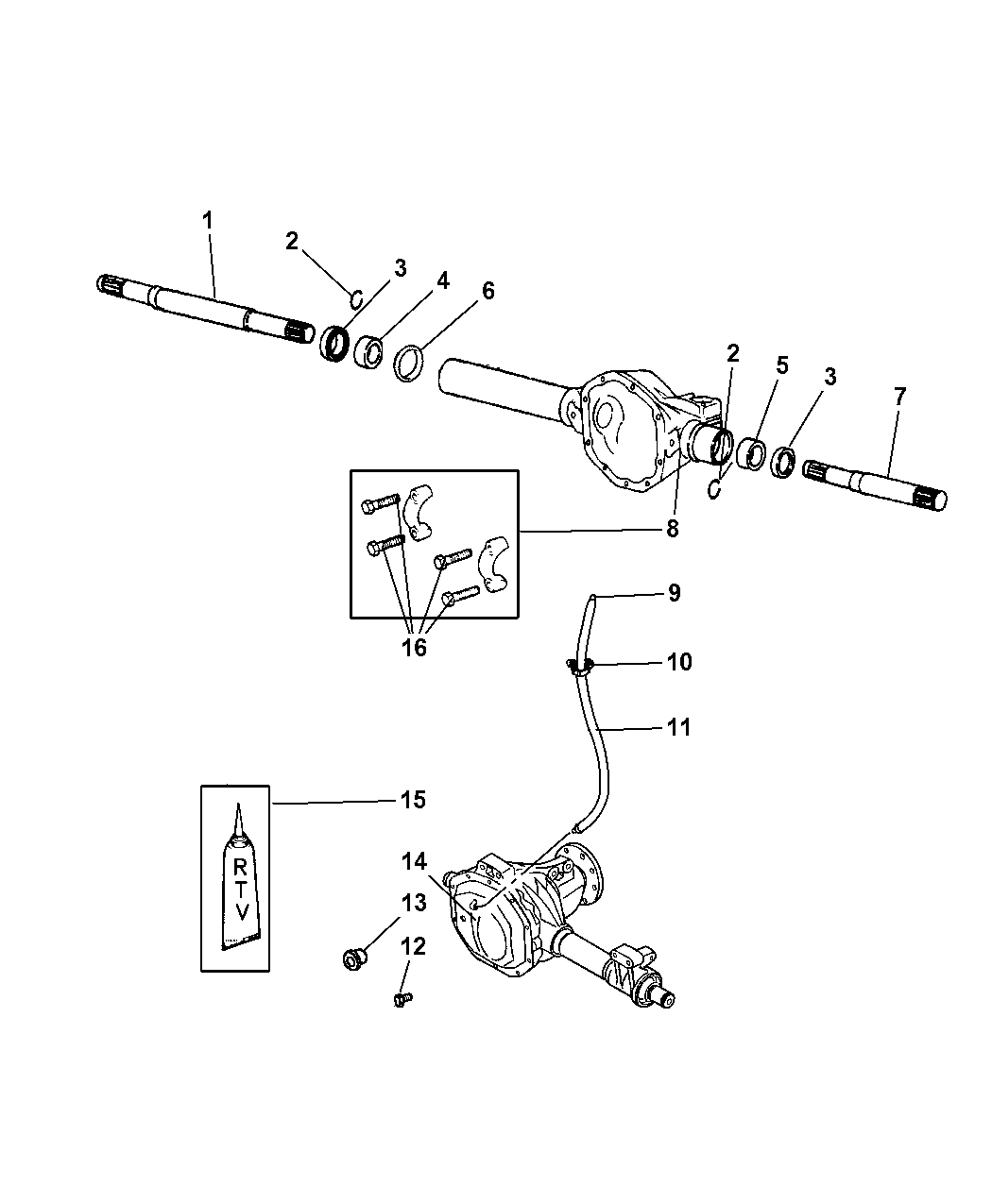 1
2
3
4
6
2
5
3
7
8
16
9
10
11
15
R
T
V
14
13
12