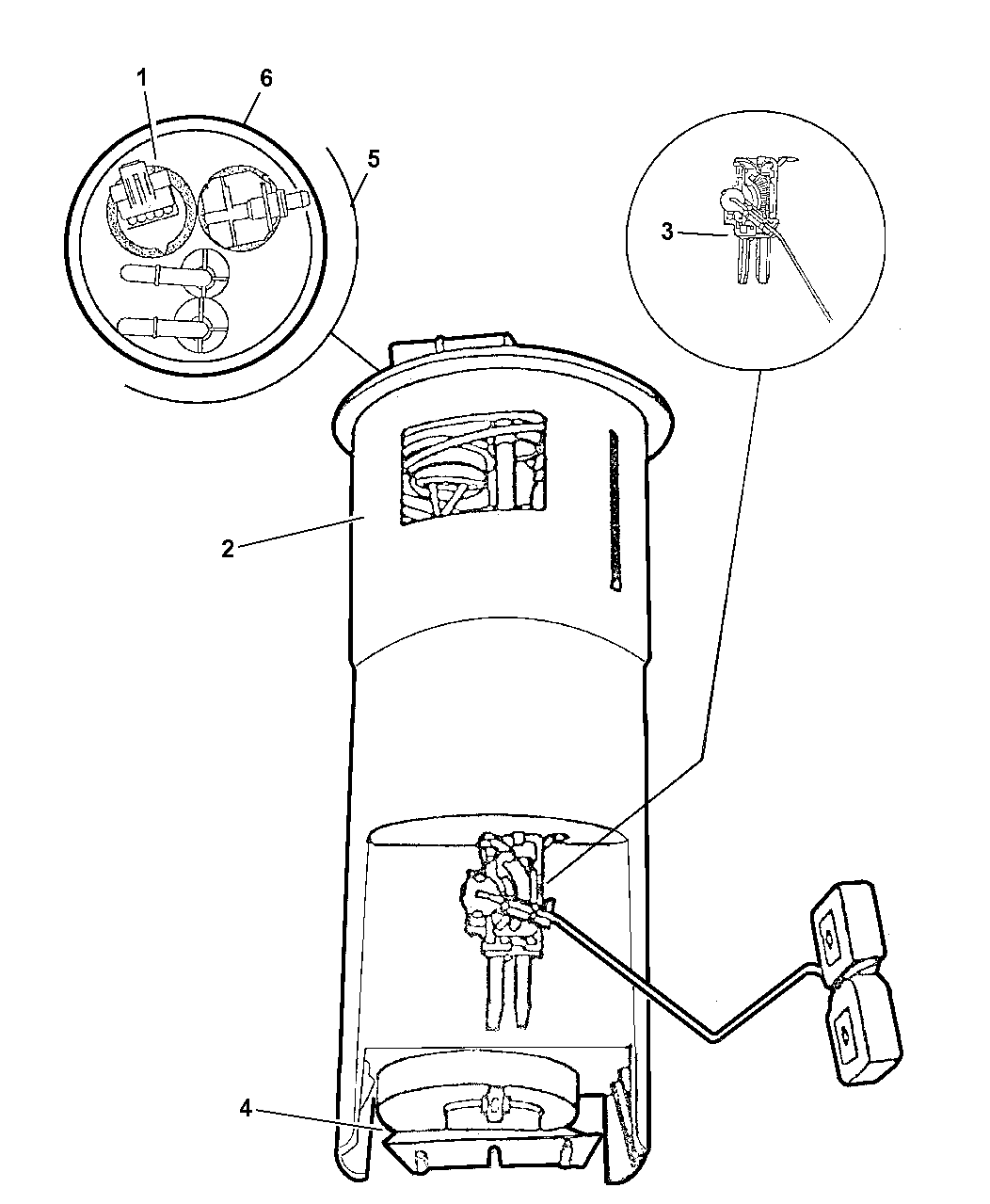 1
6
5
3
2
4