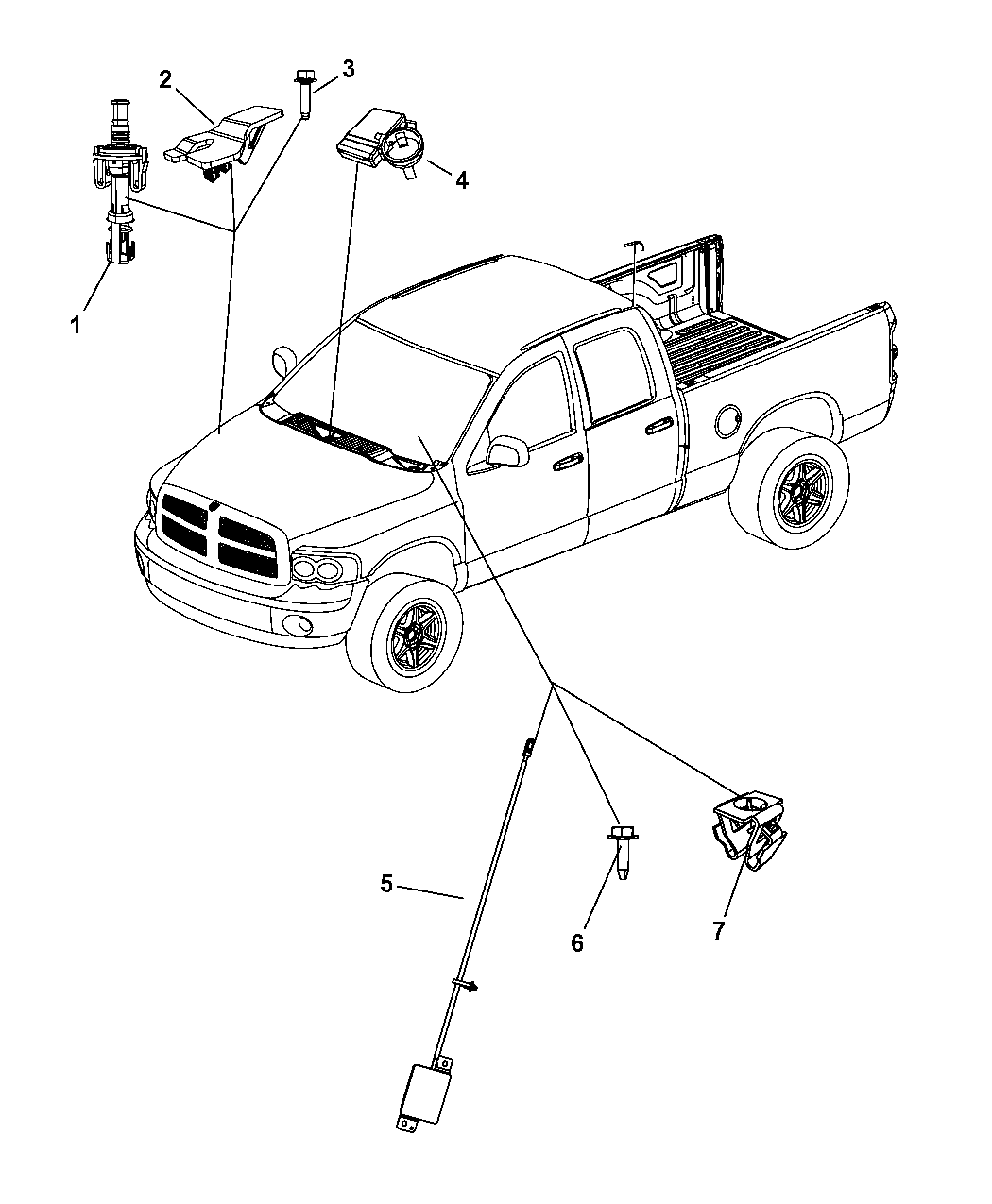 2
3
4
1
5
6
7