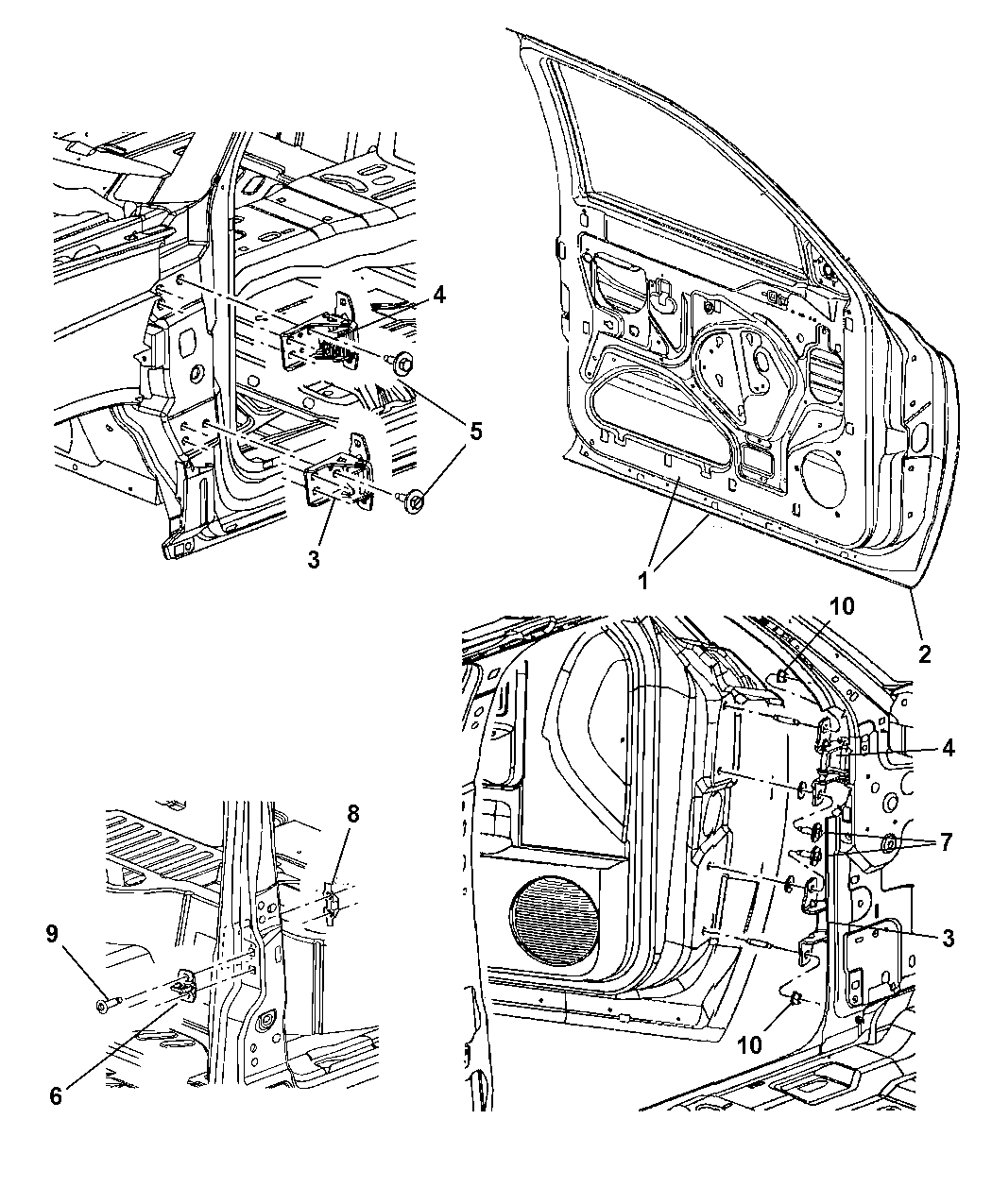 4
5
3
1
2
10
4
7
3
10
8
9
6