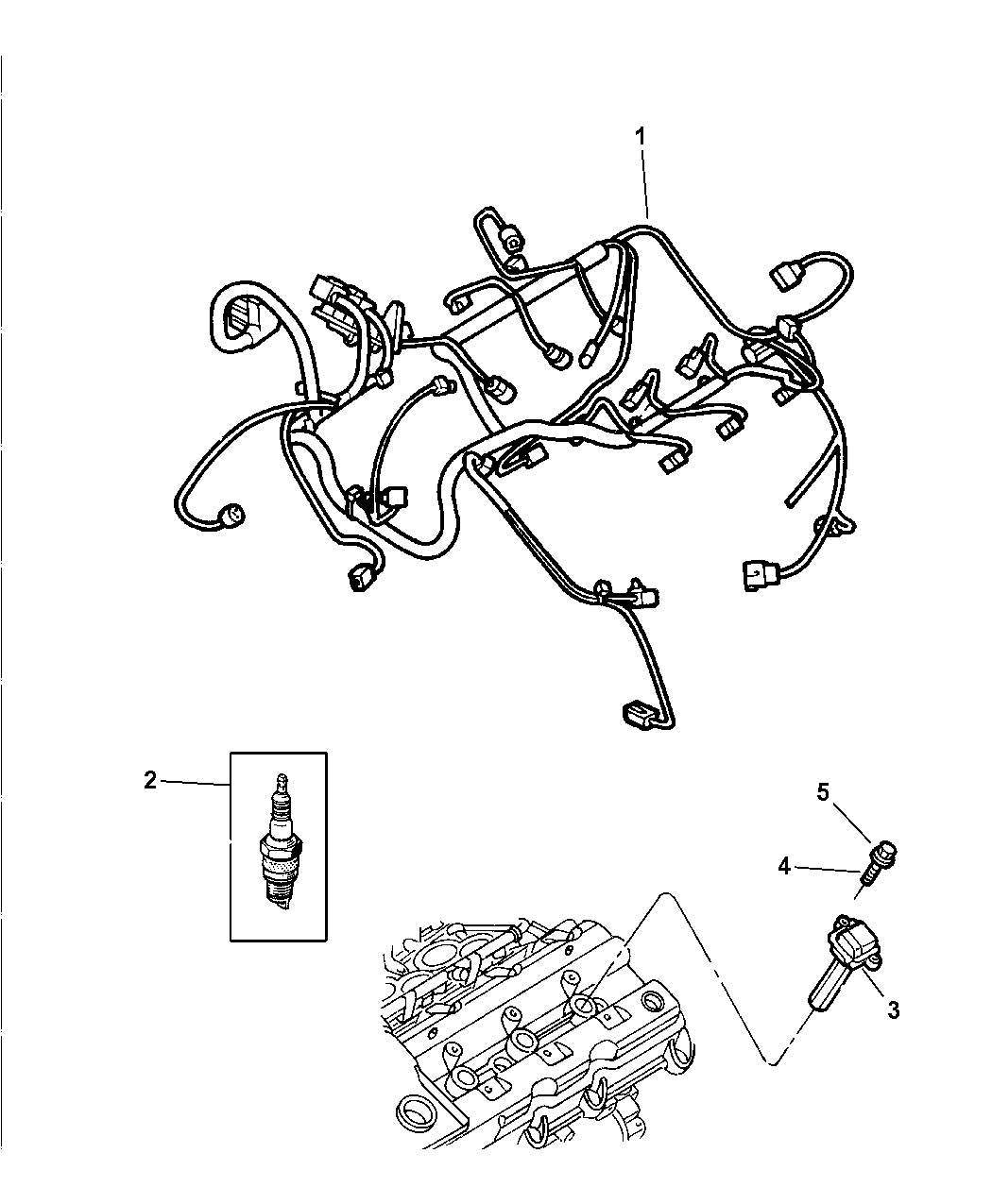 1
2
5
4
3