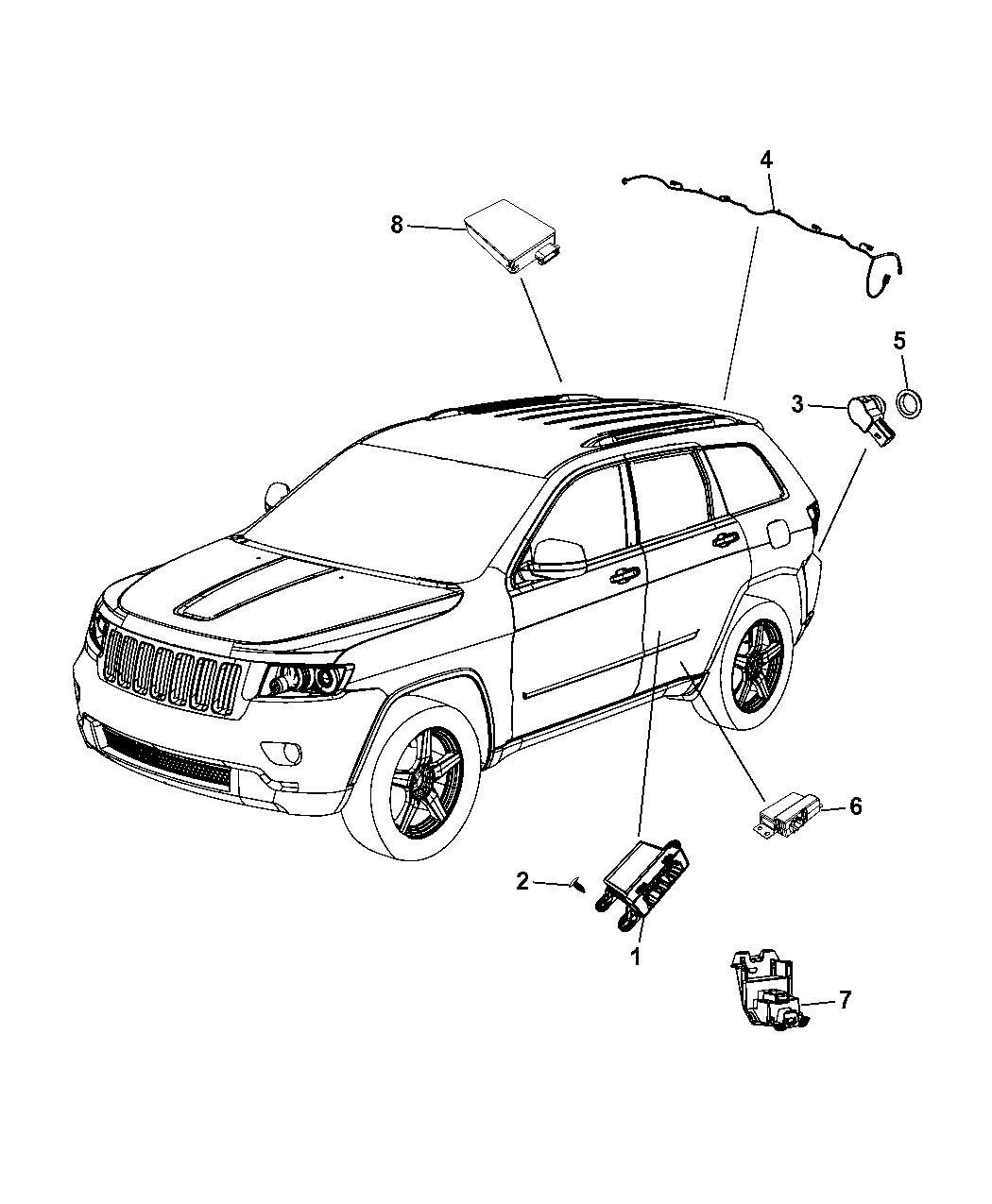 4
8
5
3
6
2
1
7