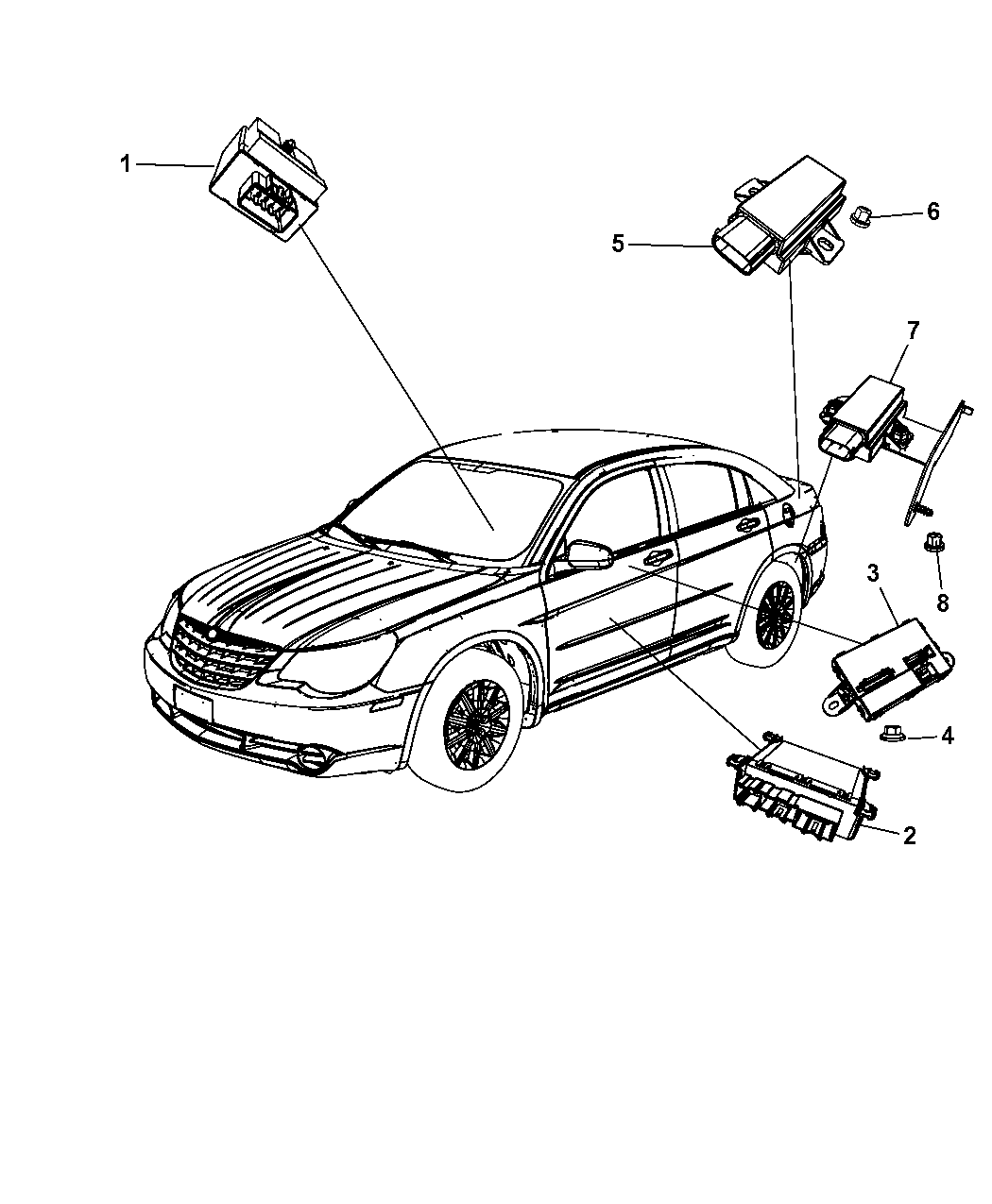 1
5
6
7
8
3
4
2