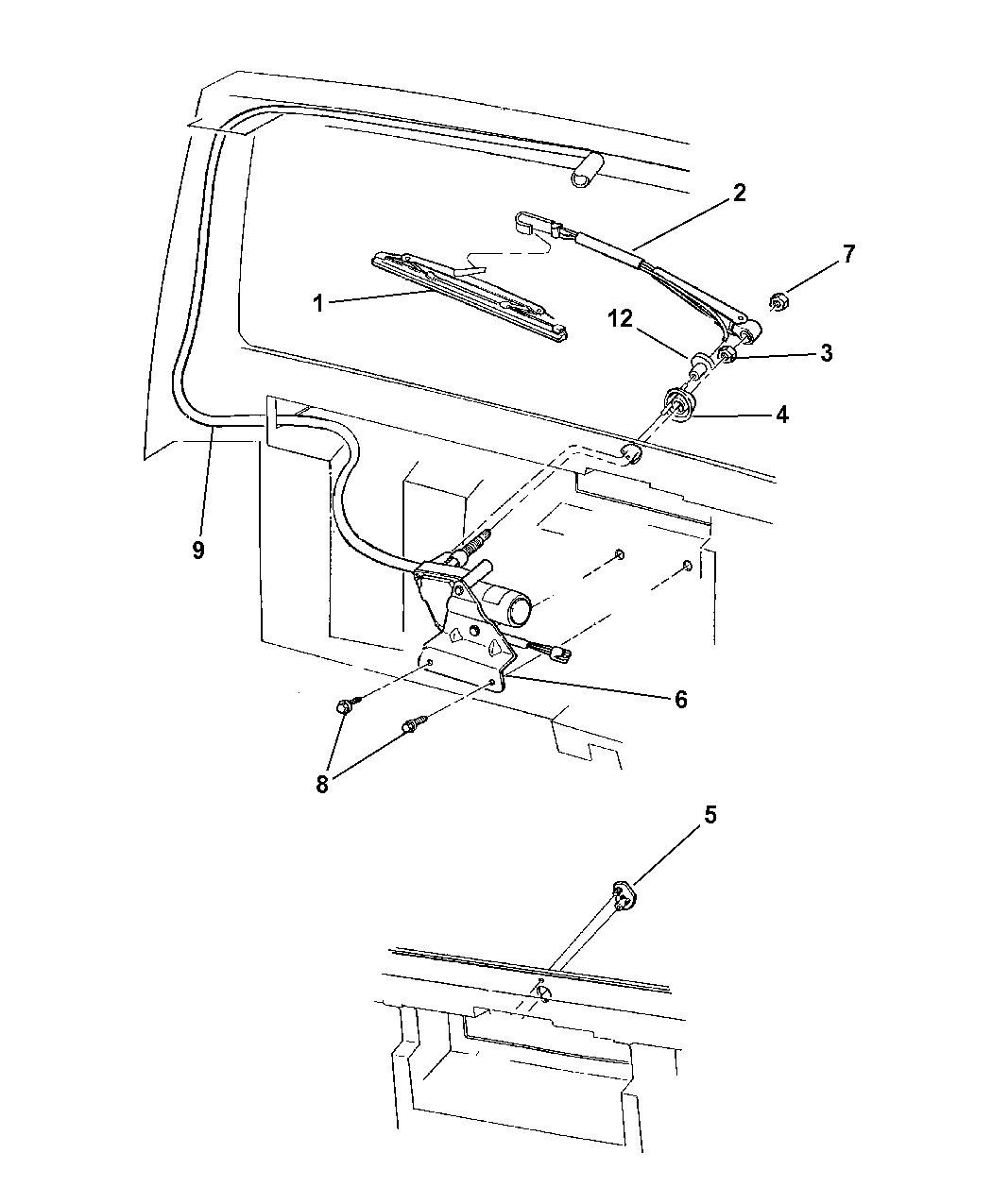 2
7
1
12
3
4
9
6
8
5