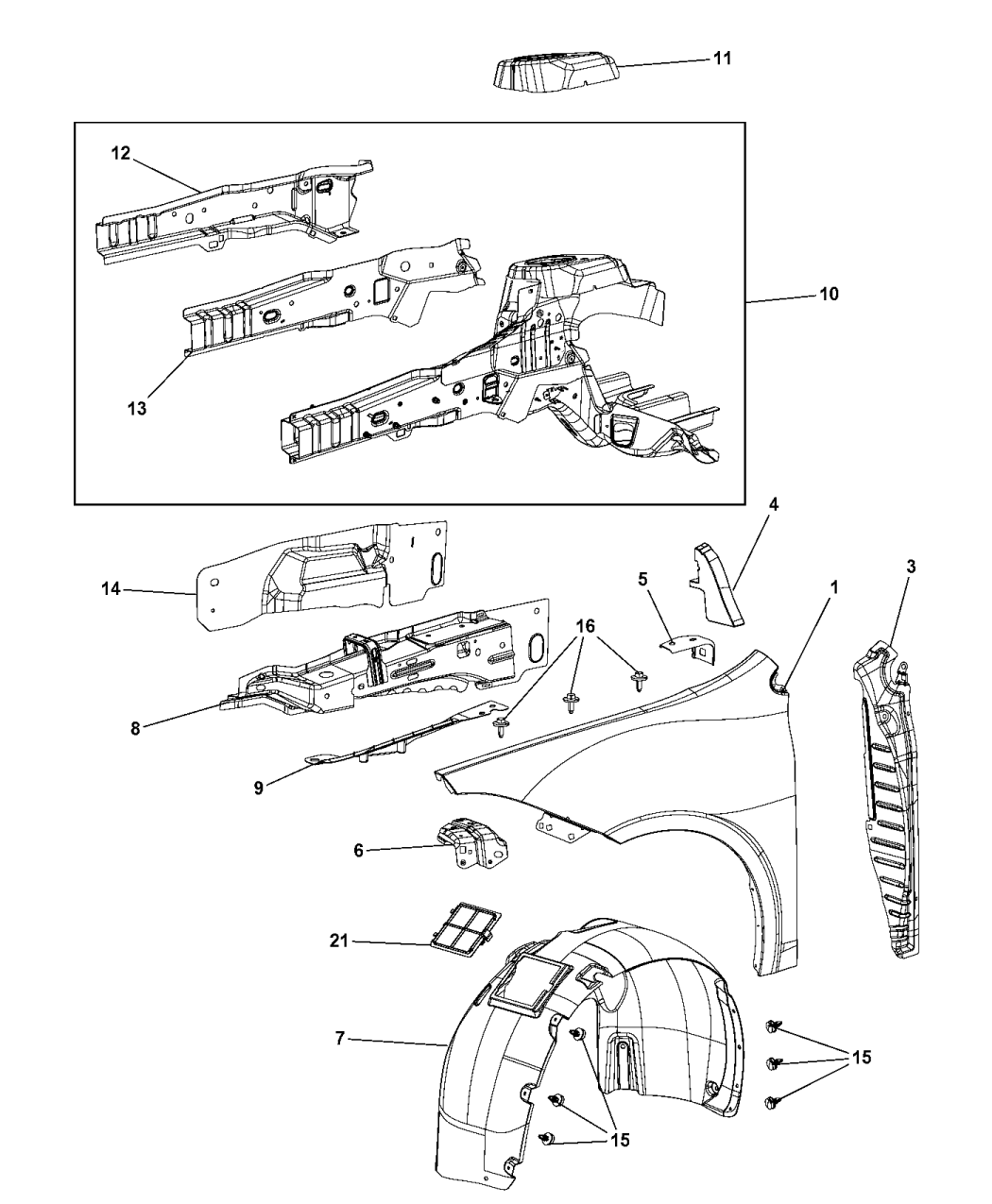 11
12
10
13
4
3
14
5
1
16
8
9
6
21
7
15
15