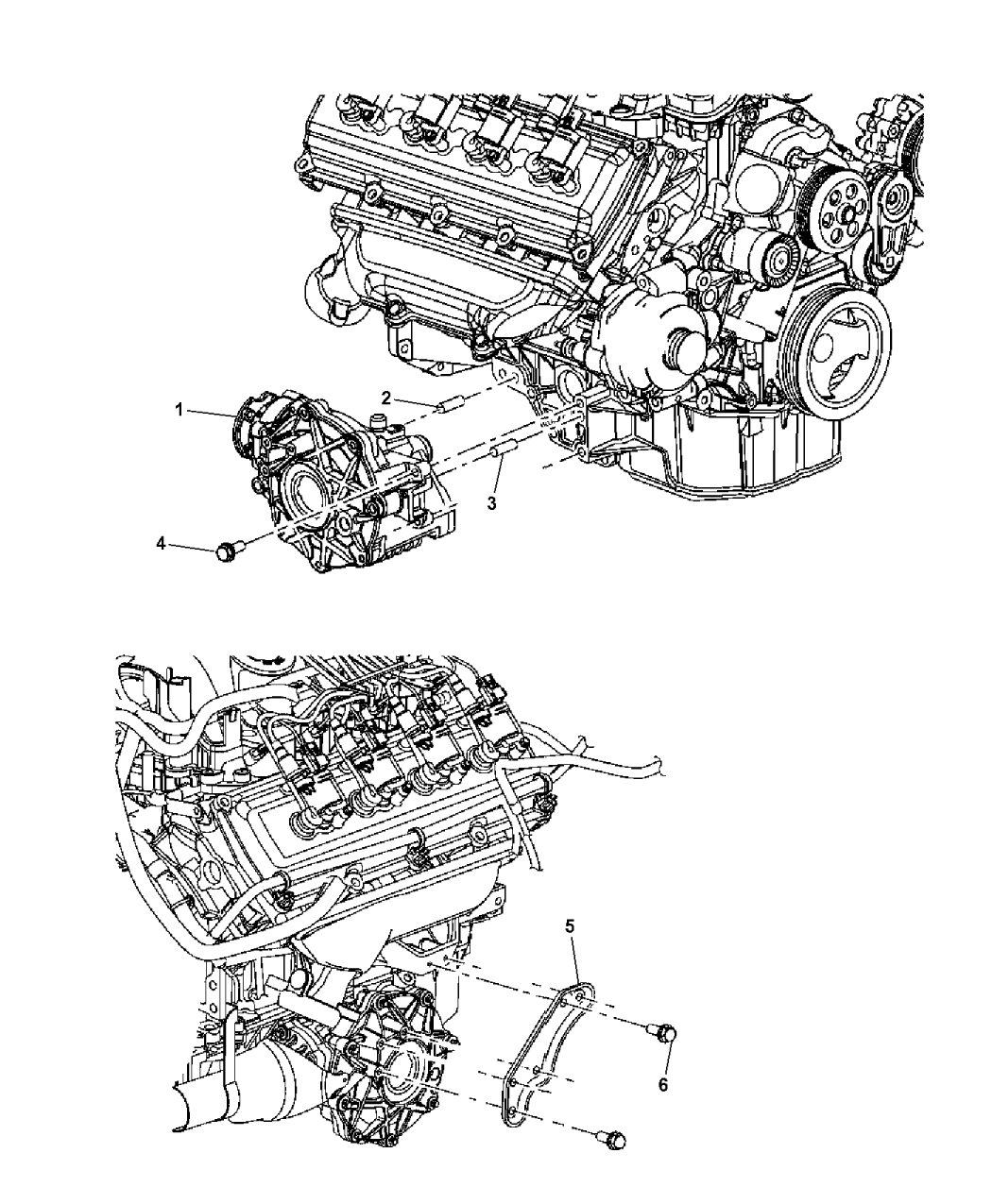 1
2
3
4
5
6