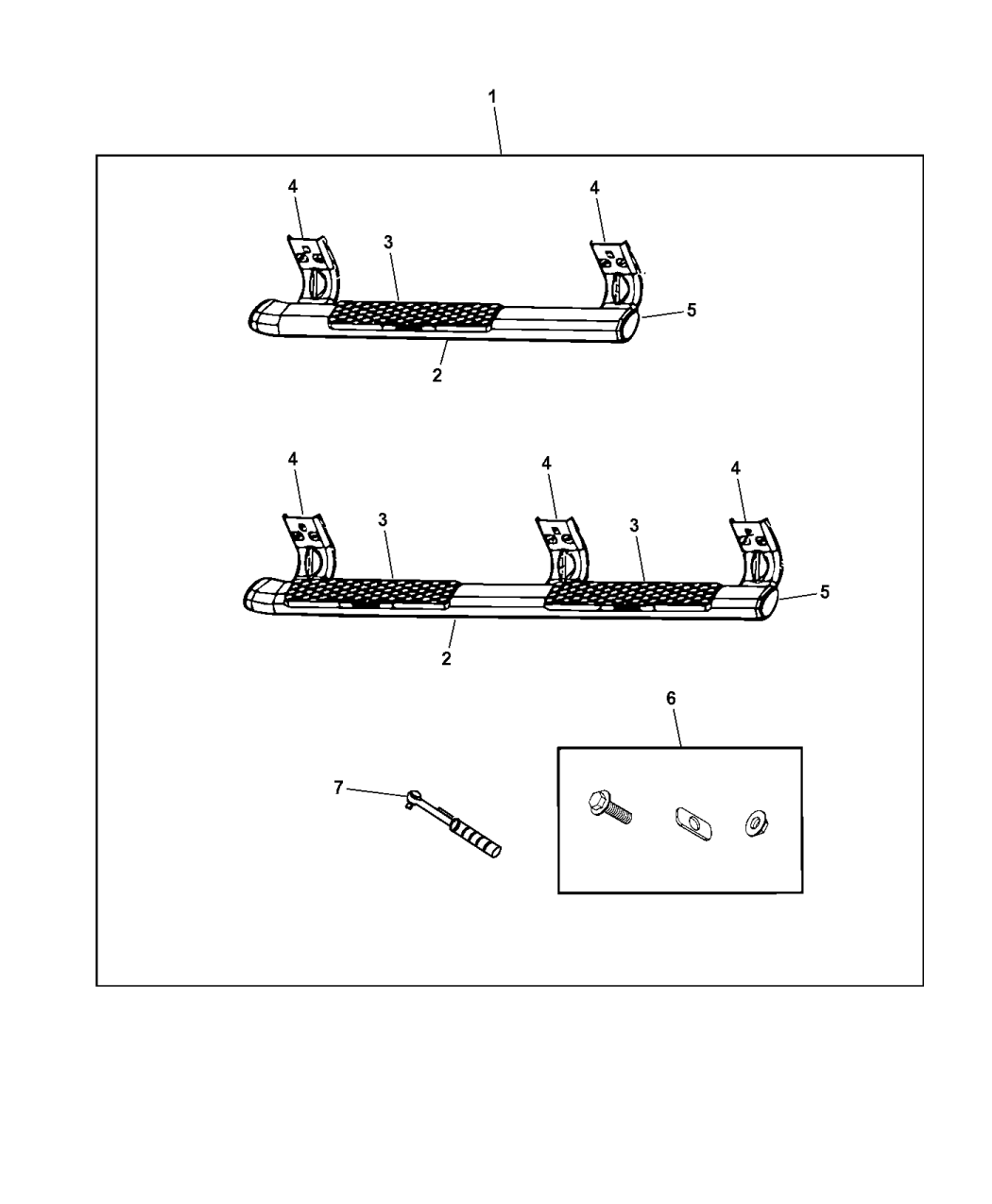 1

4
4
3
5
2

4
4
4
3
3
5
2

6
7