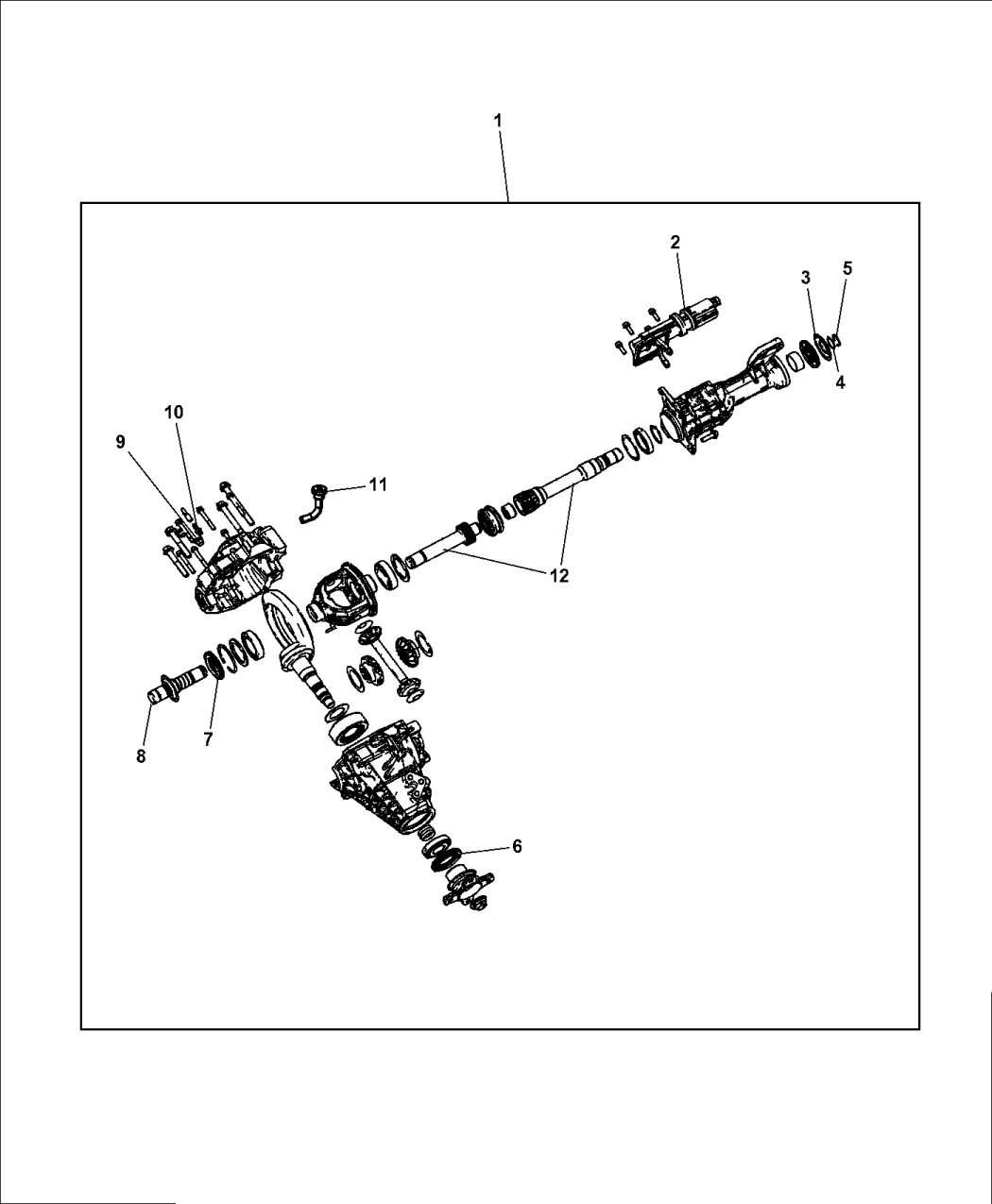 1
2
3
5
4
10
9
11
12
8
7
6