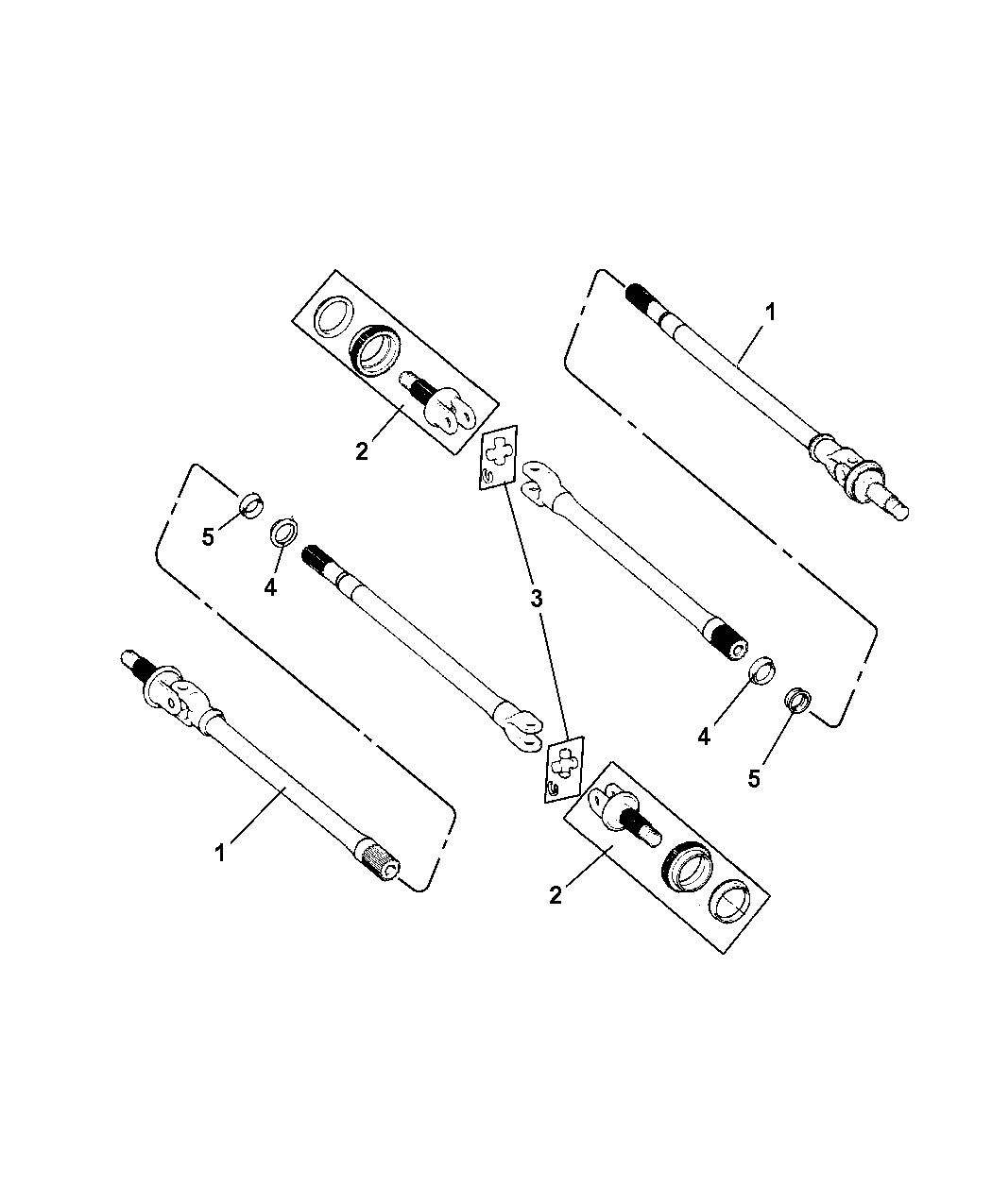 1
2
5
4
3
4
5
1
2